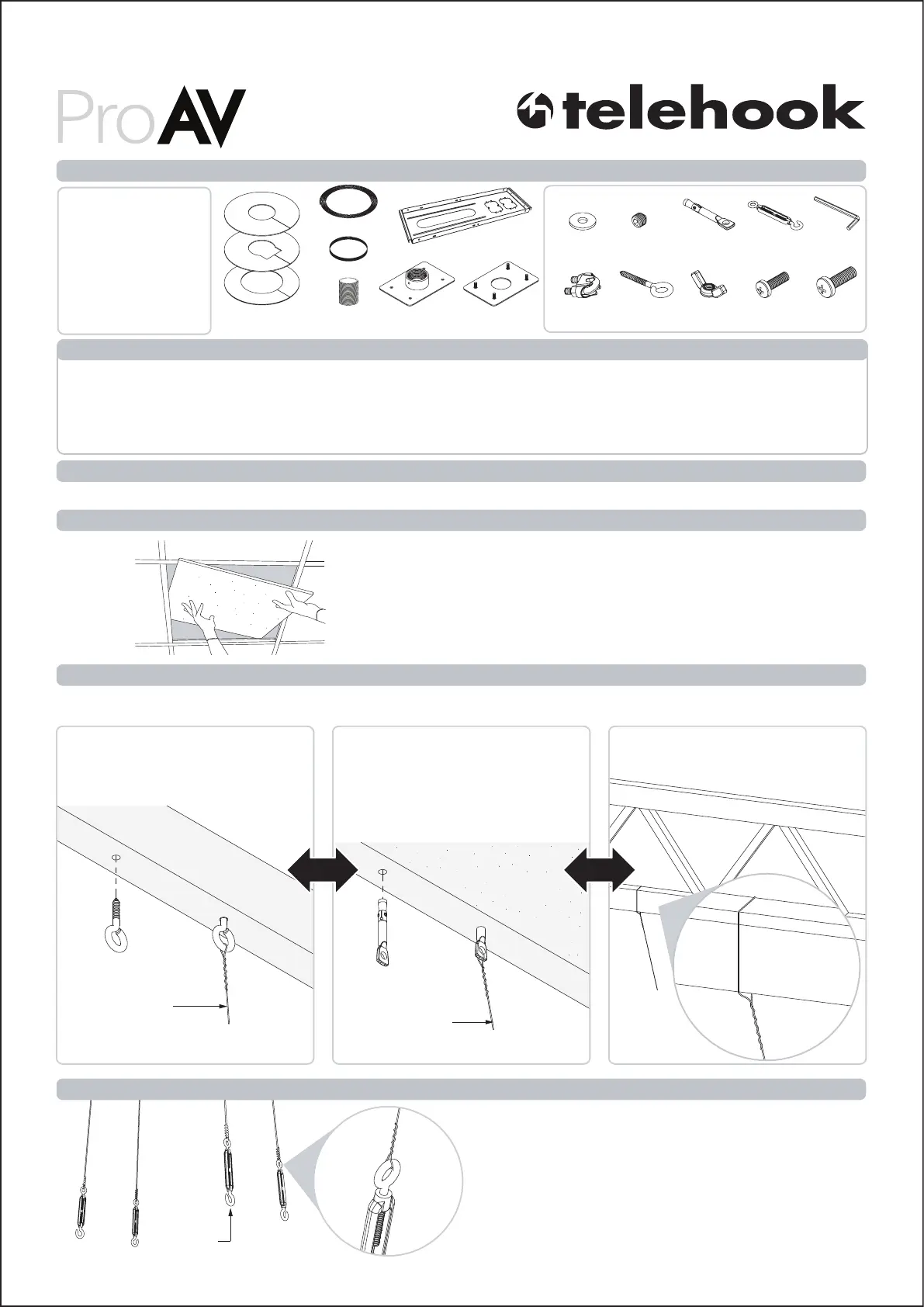 ProAV

telehook