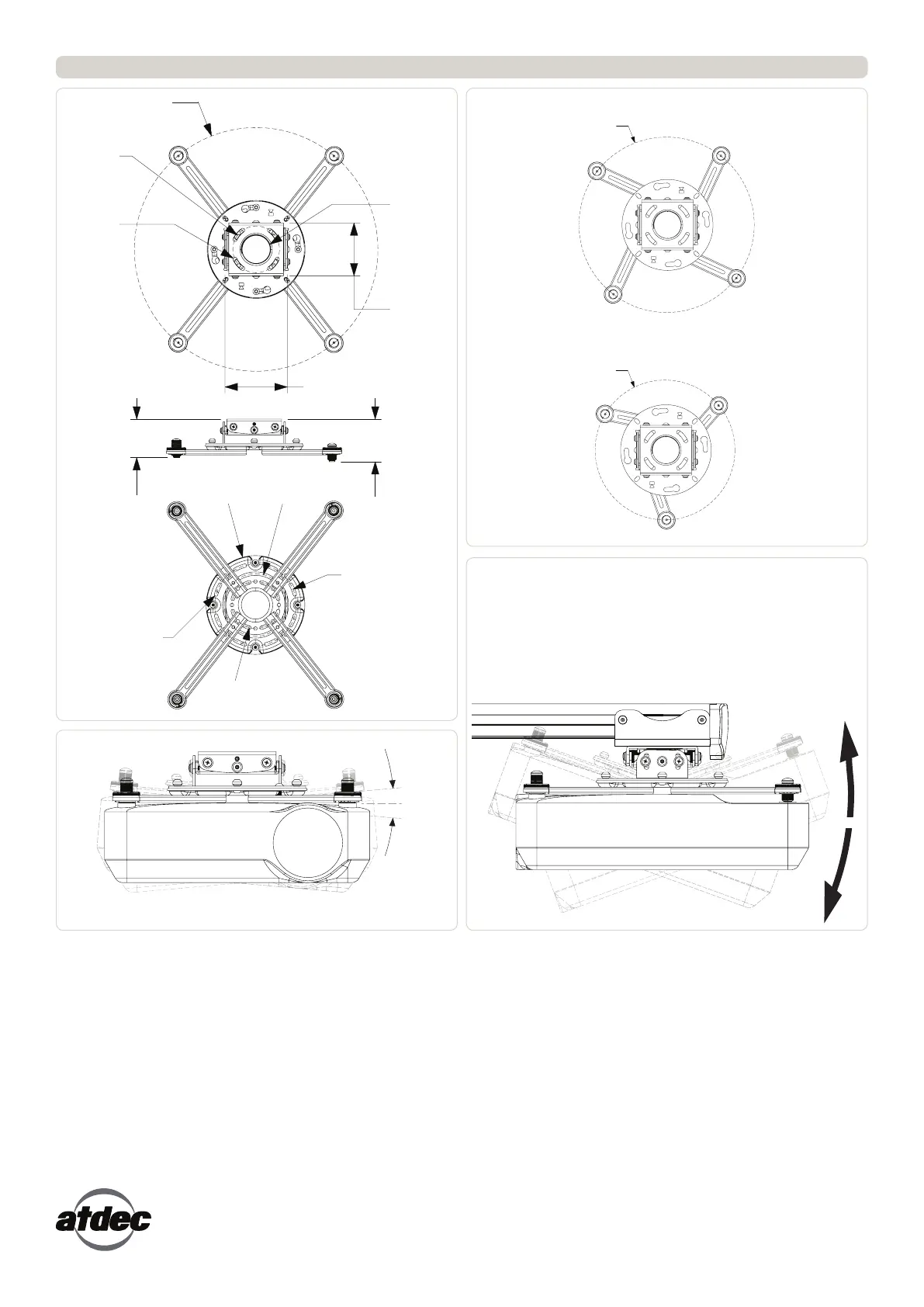 atdec