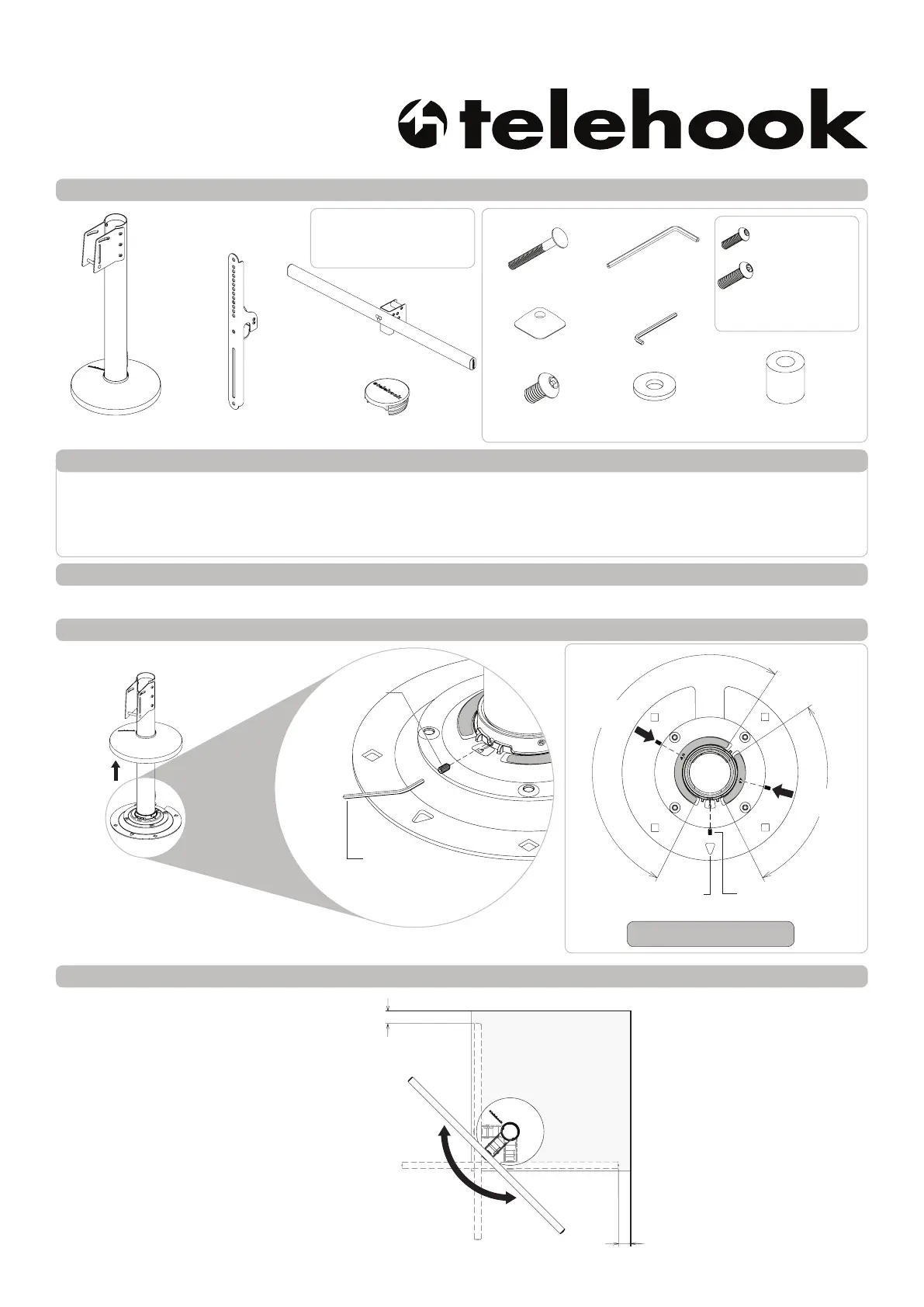 telehook