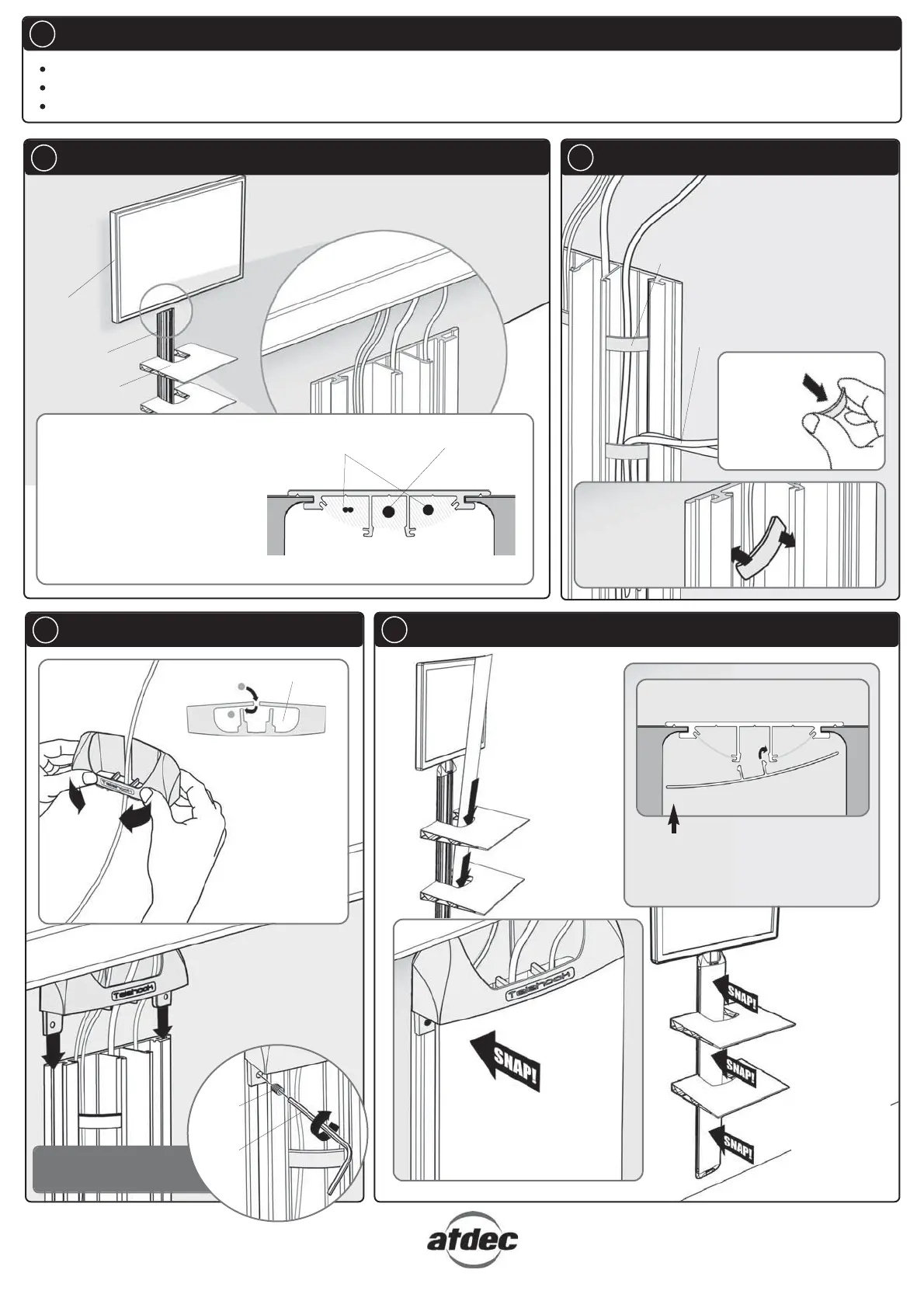 Telehook

Telehook

SNAP!

SNAP!

SNAP!

SNAP!

atdec