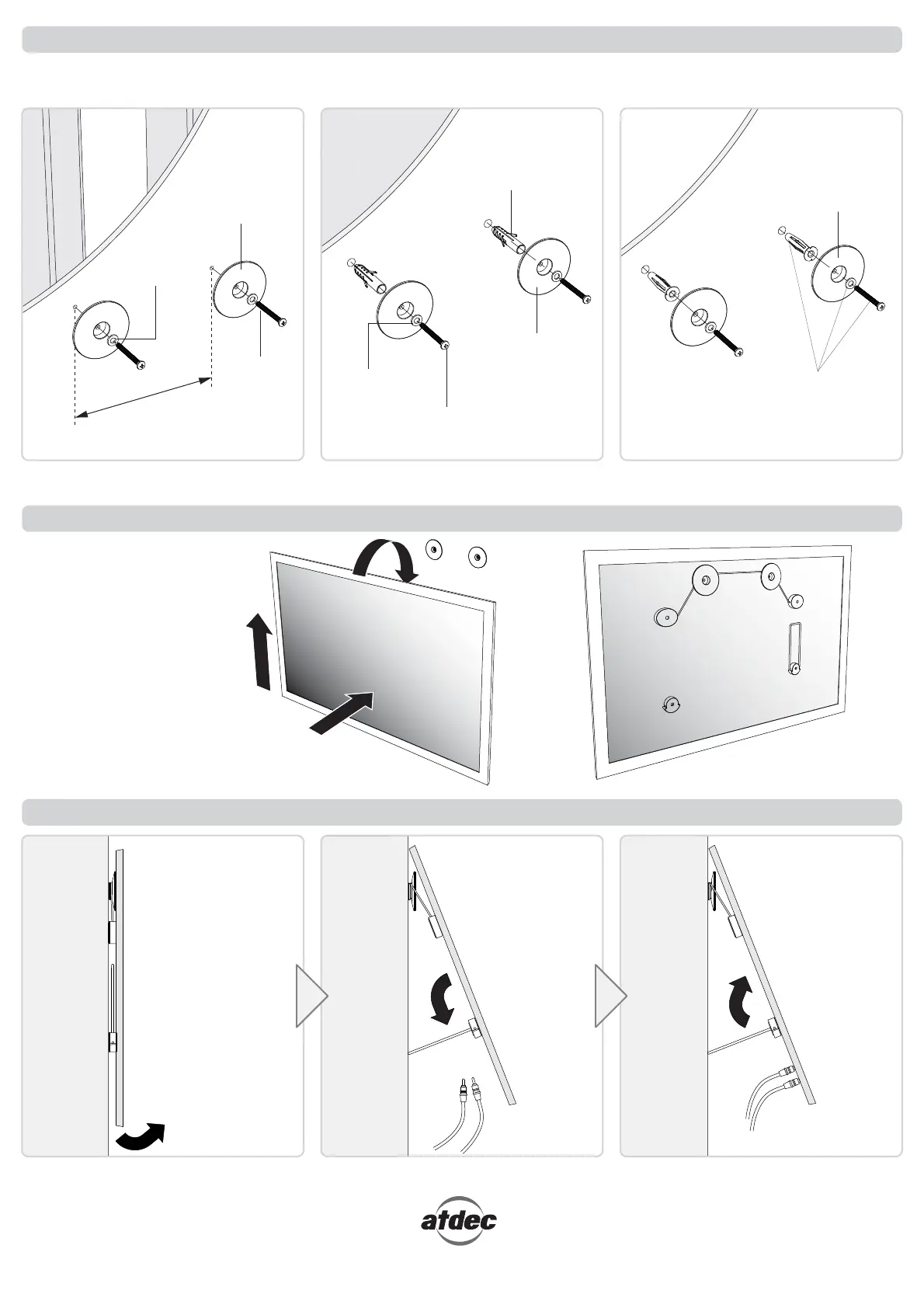 atdec