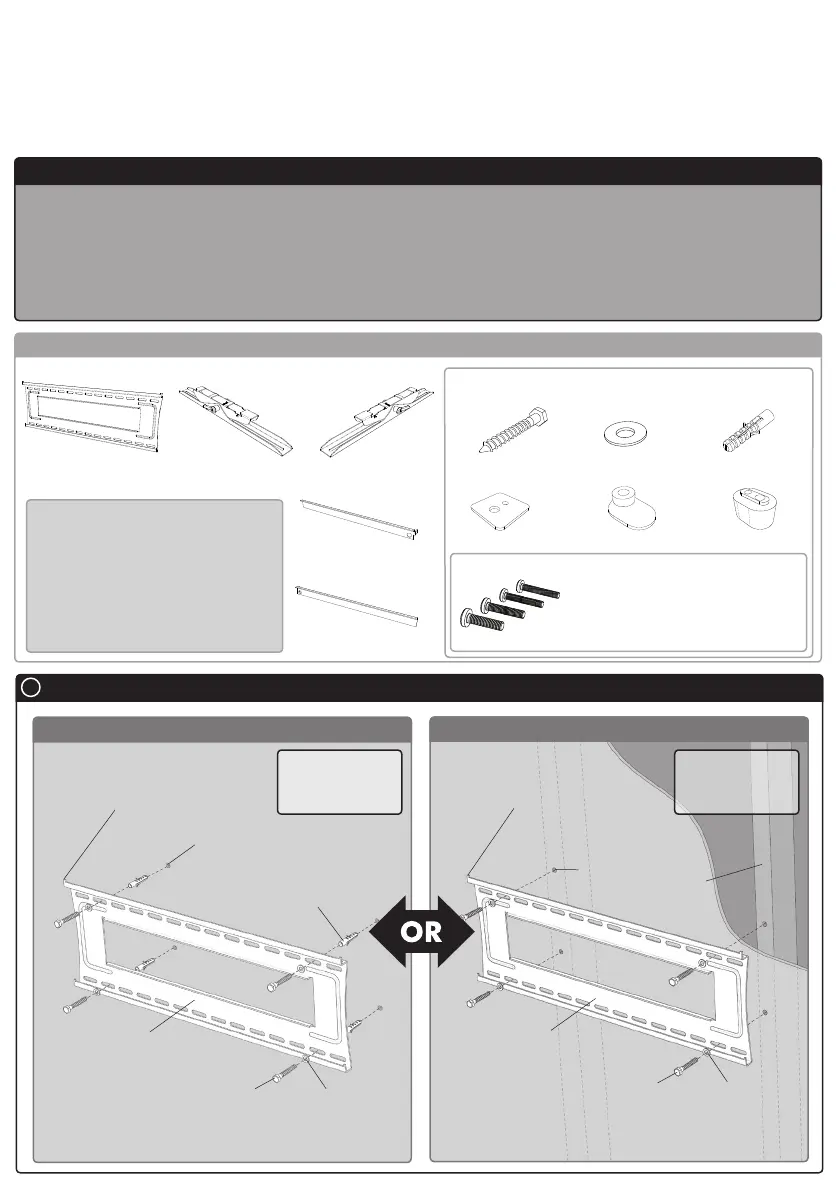 OR