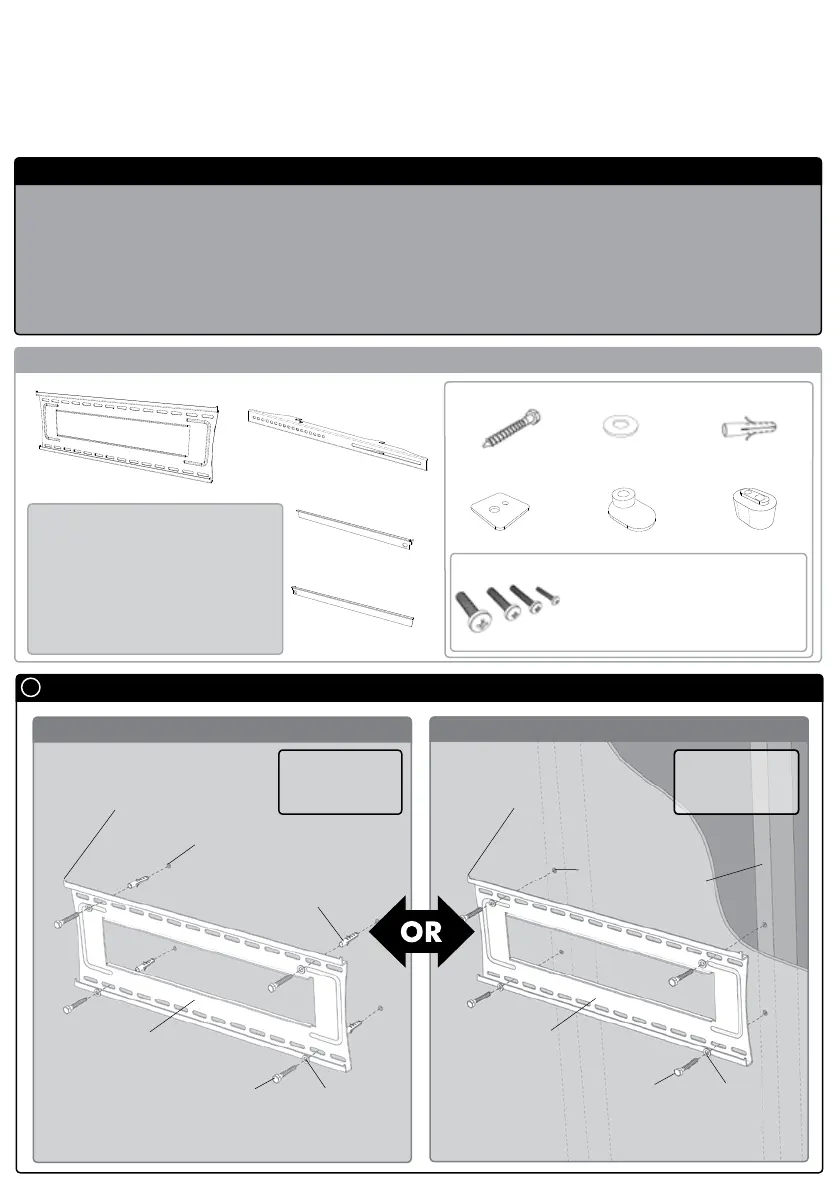 OR