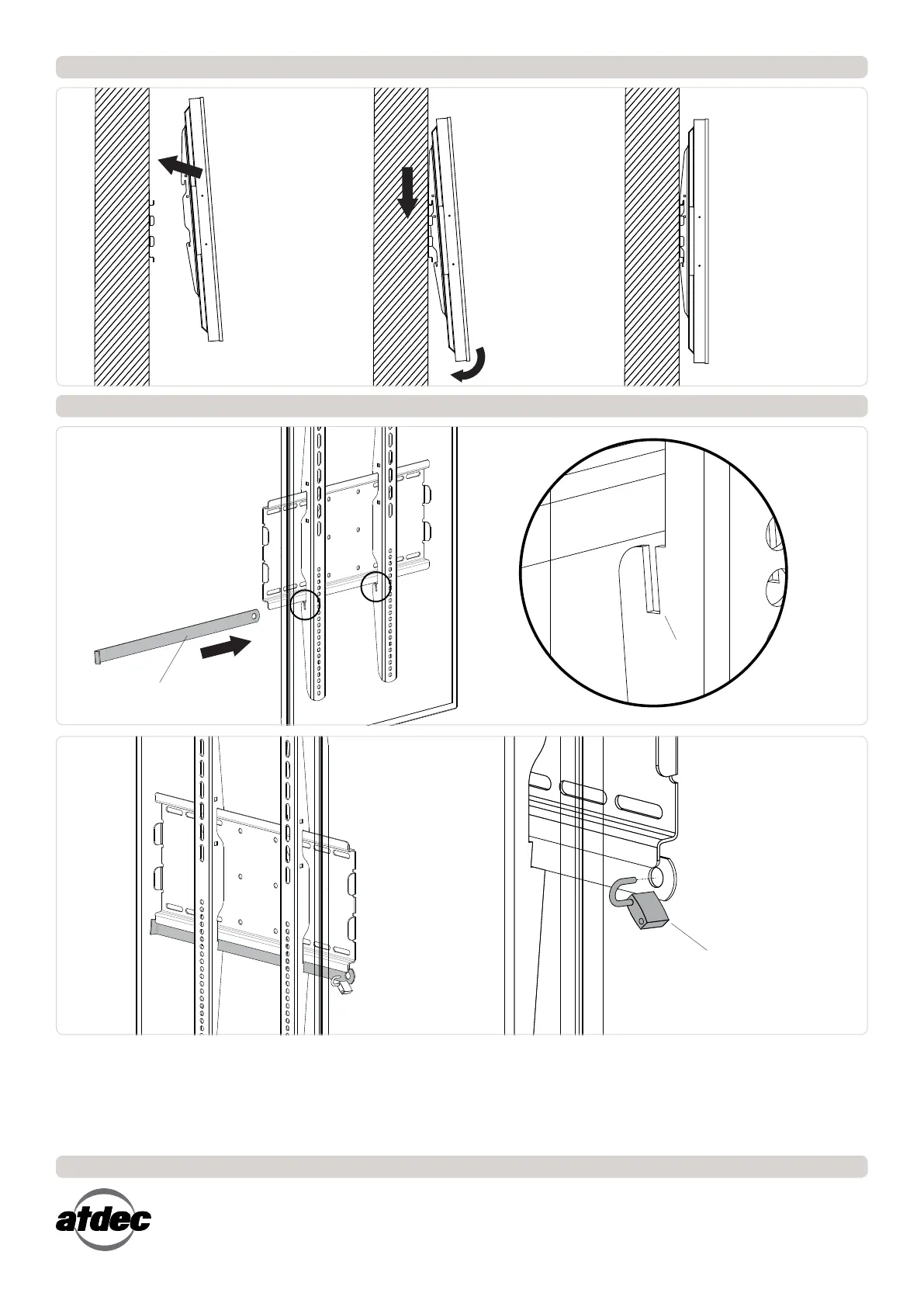 atdec