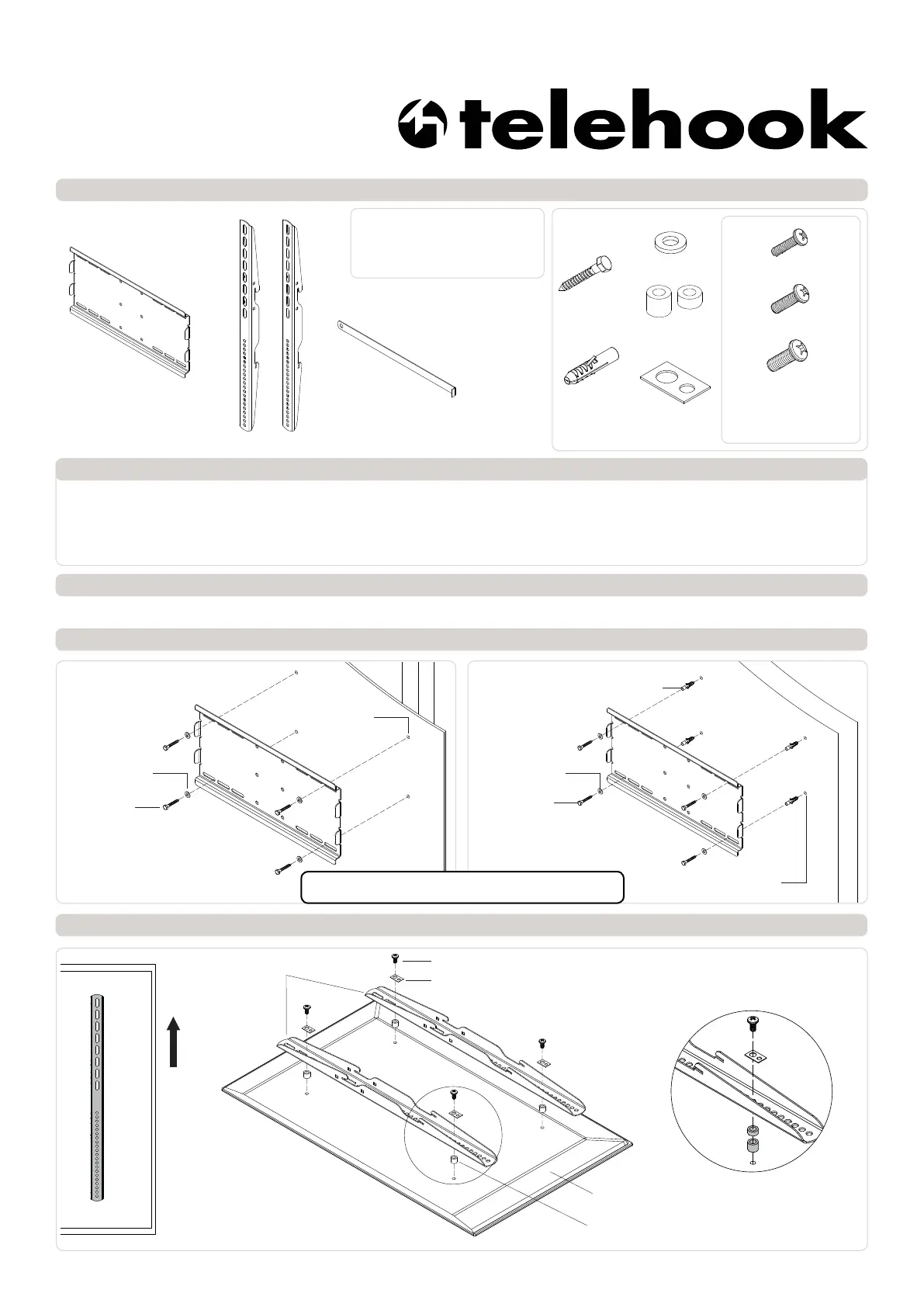 telehook