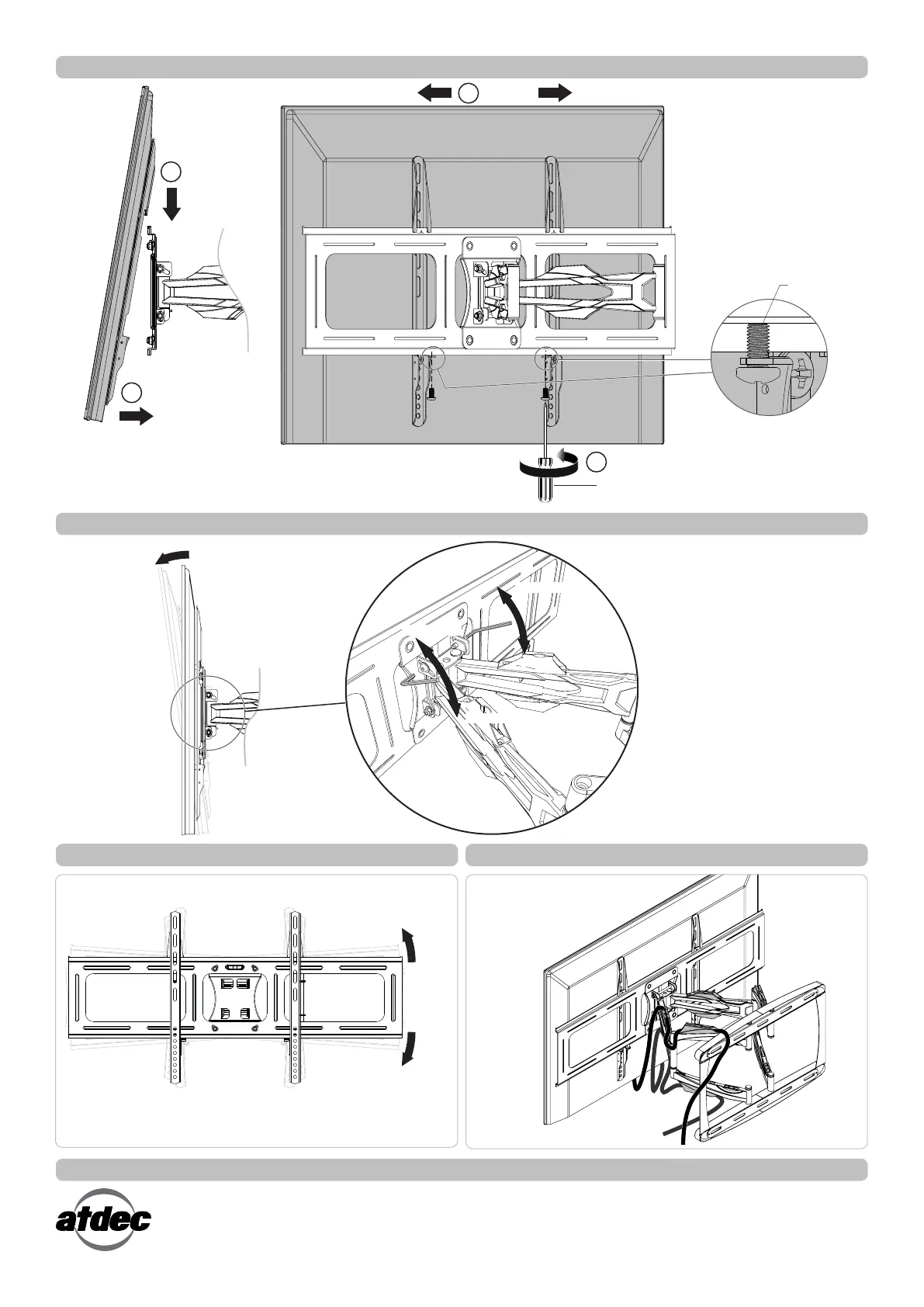 atdec