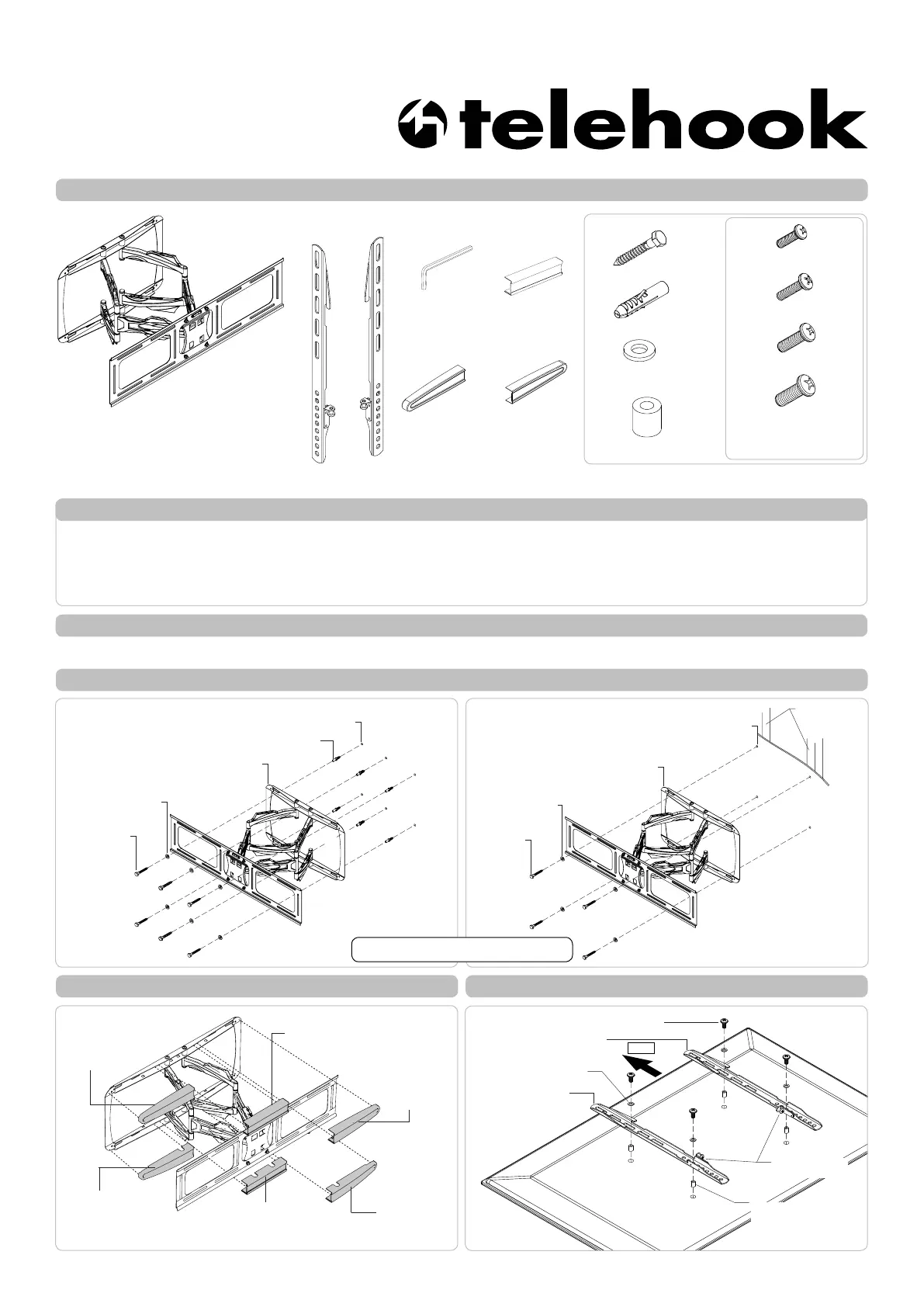 telehook