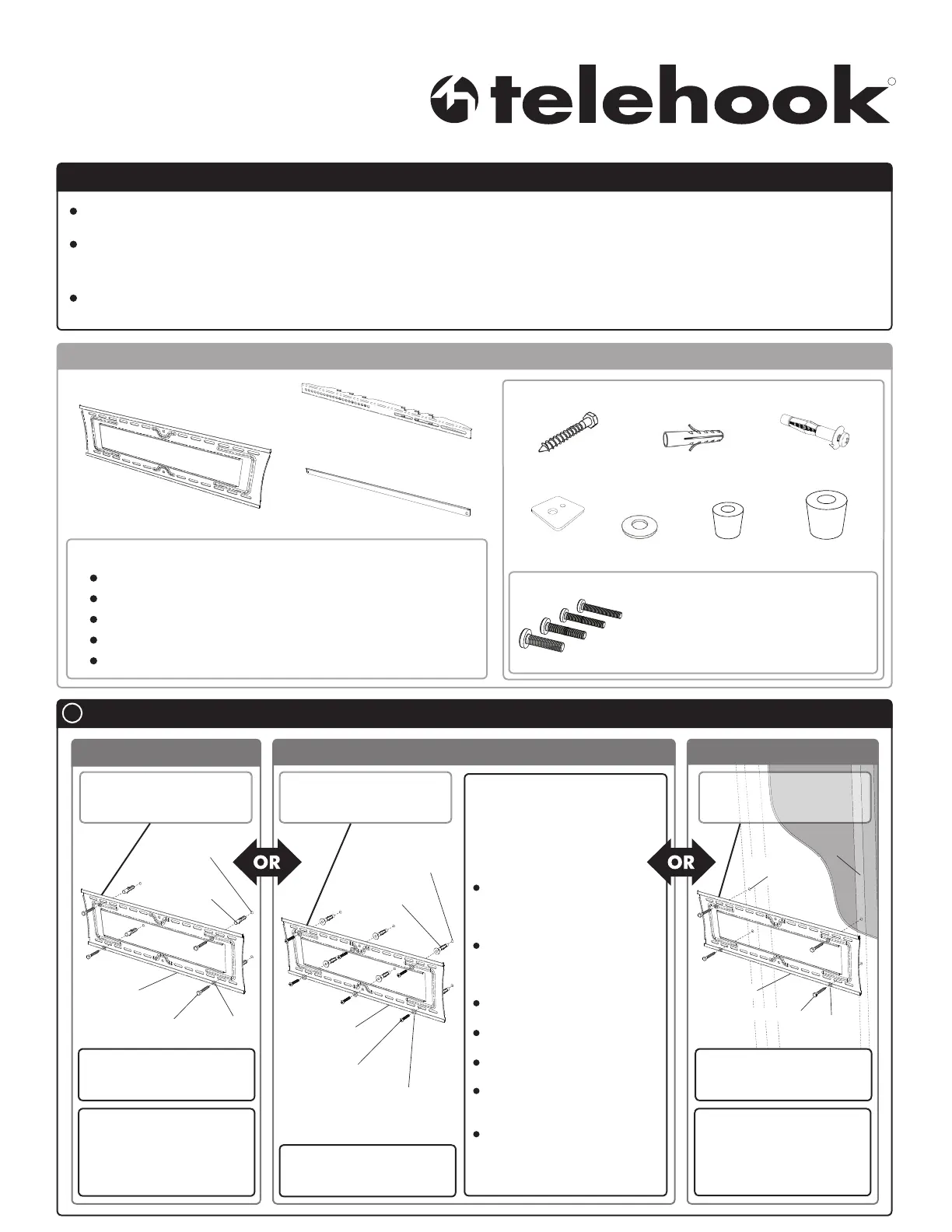 telehook

OR

OR