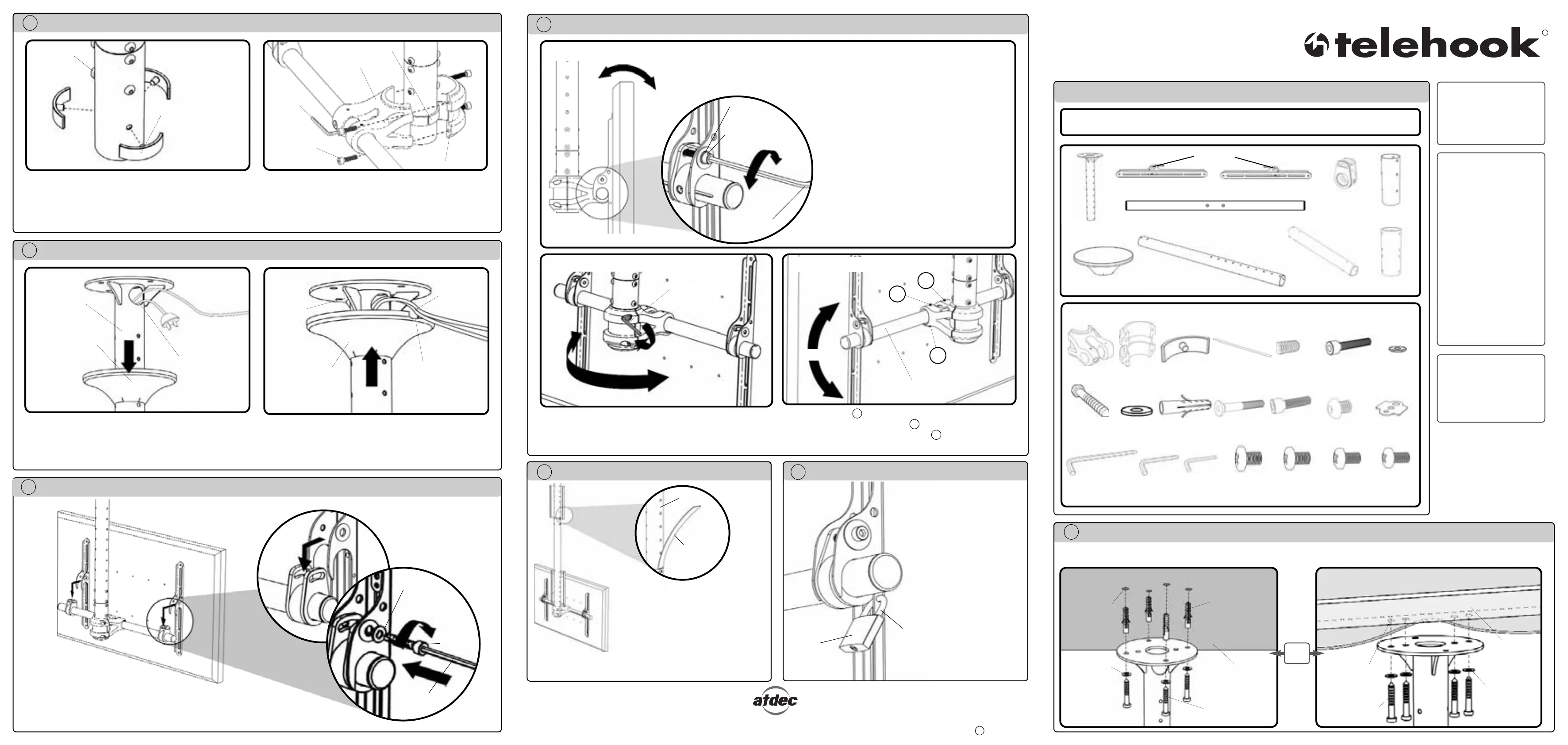 telehook

atdec