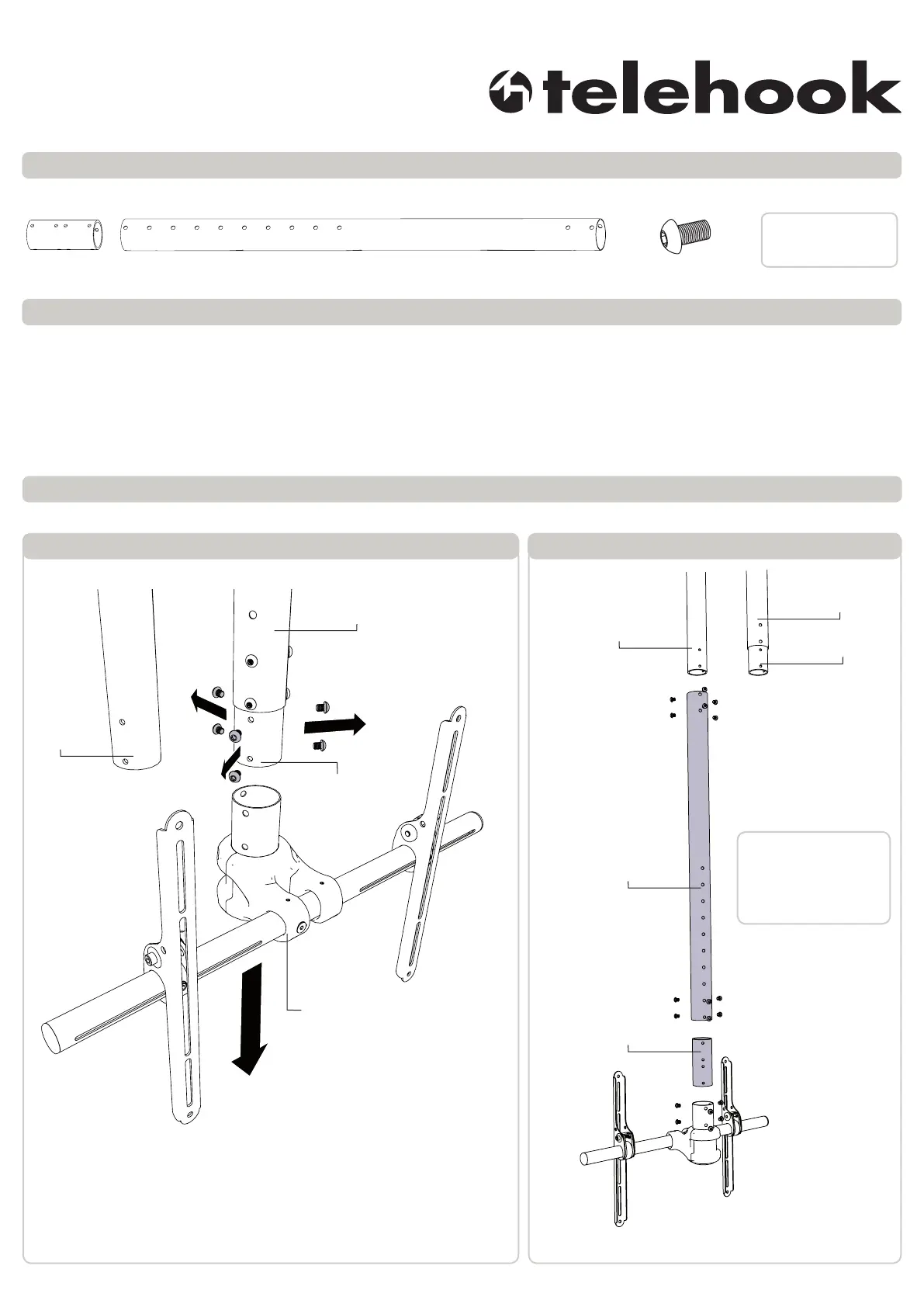 telehook