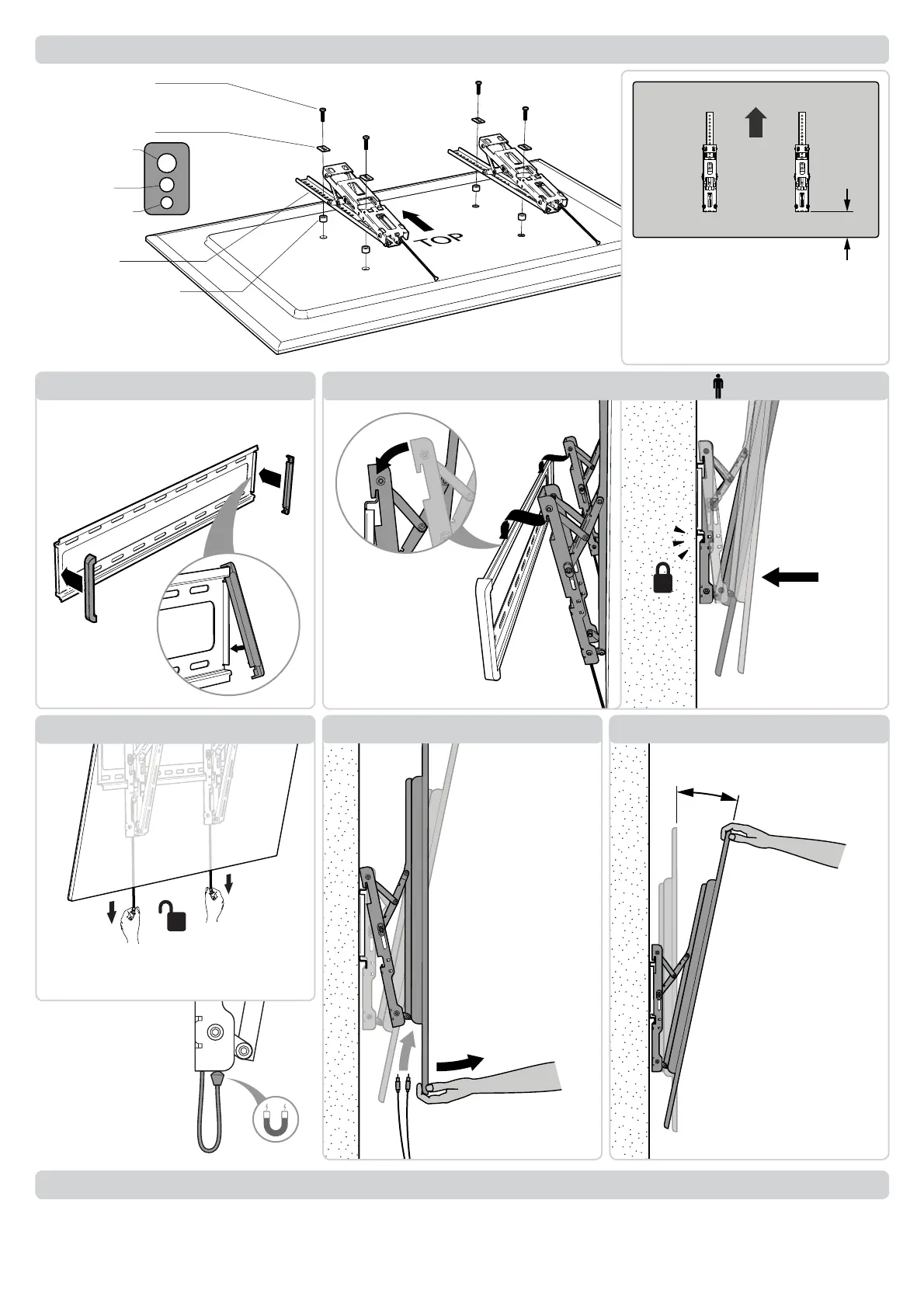 TOP