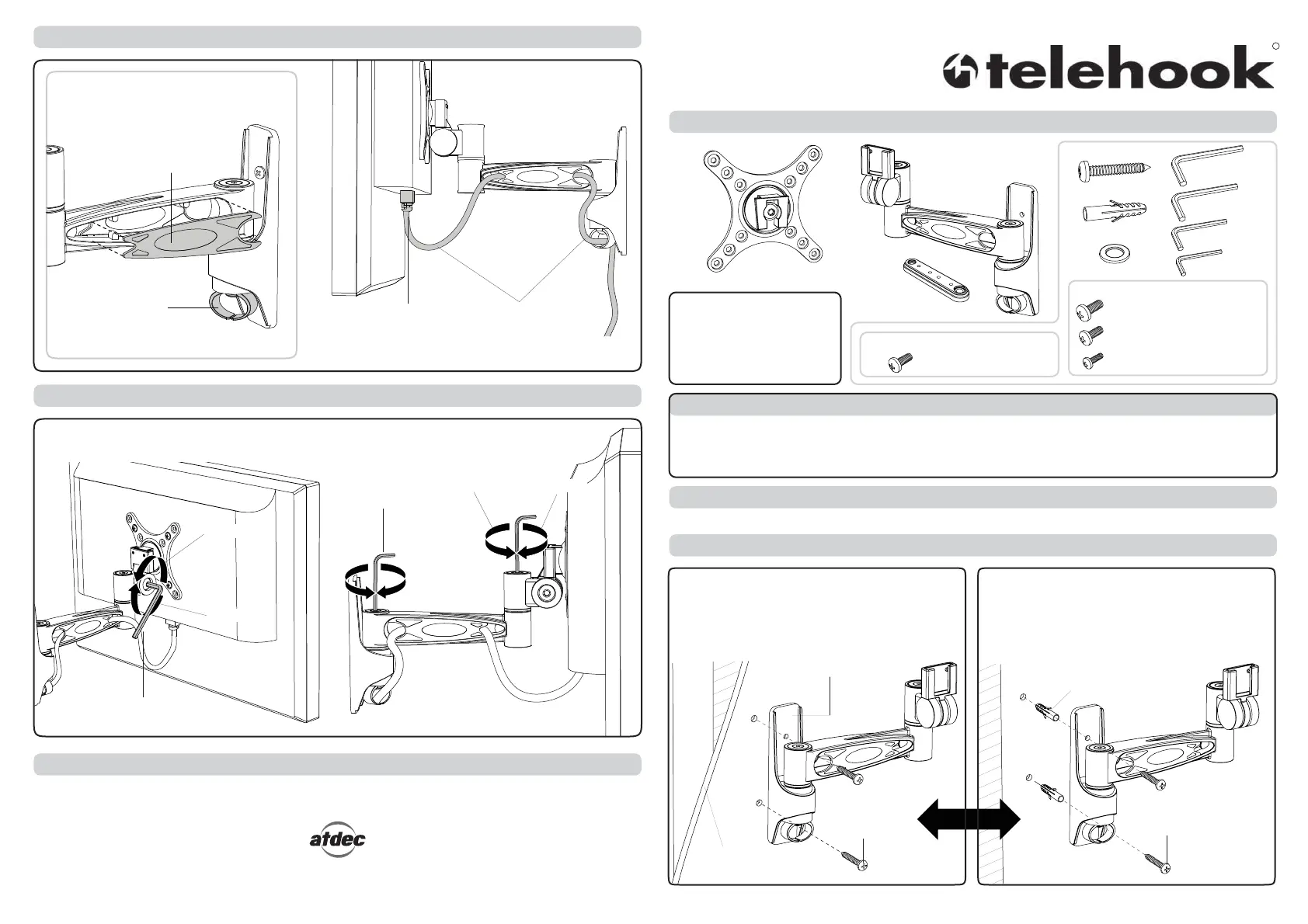 telehook

atdec