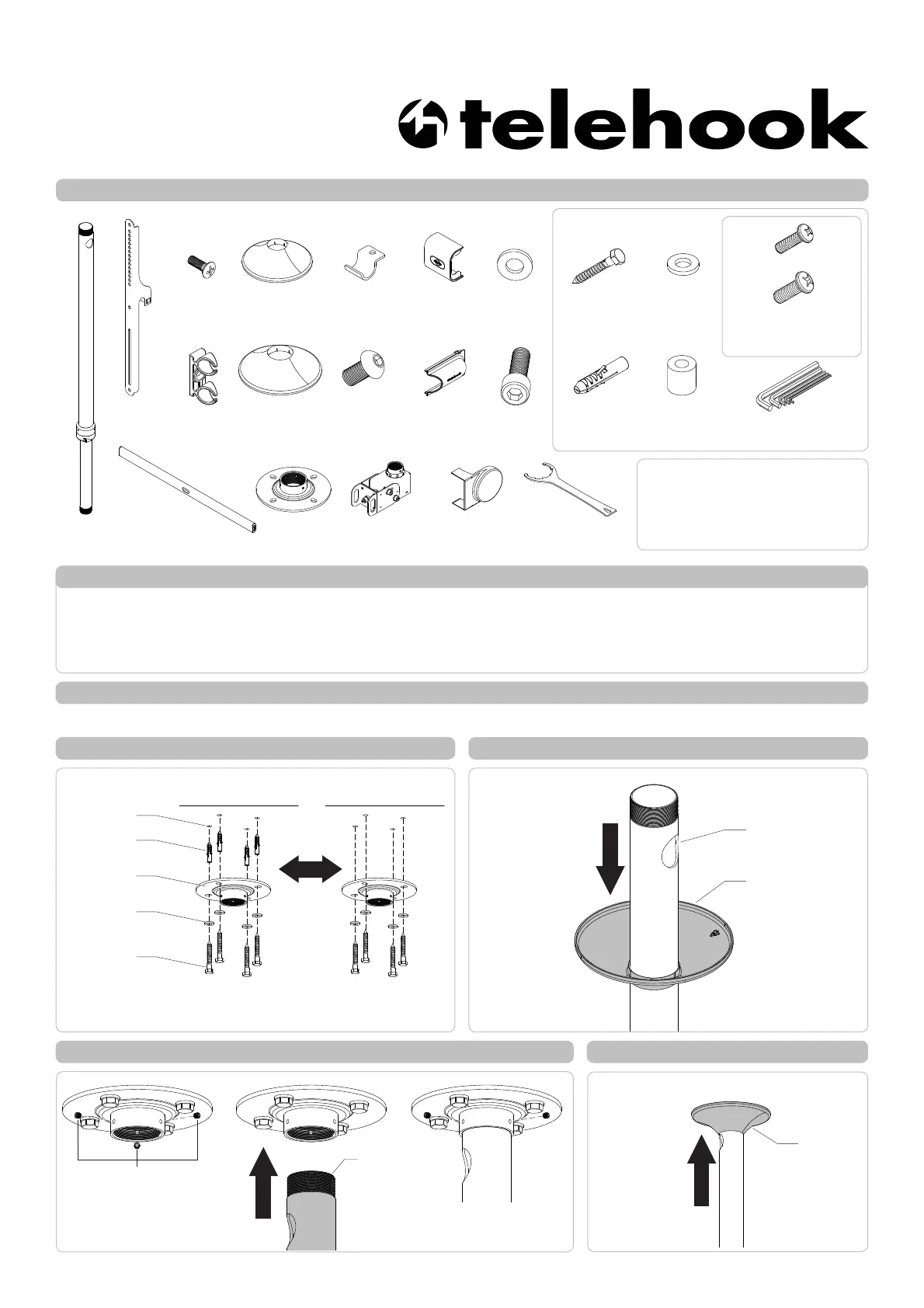 telehook