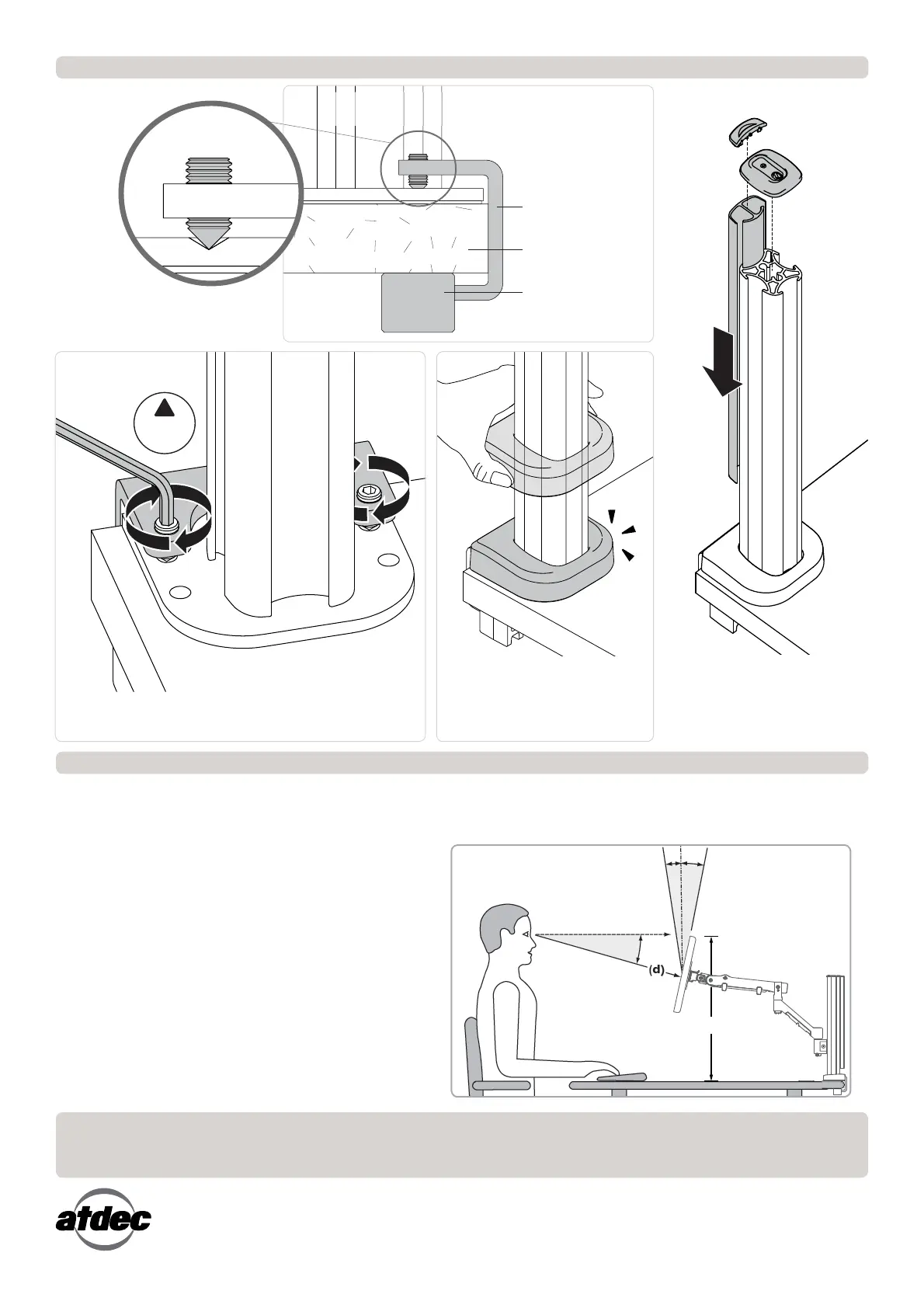 (d)

atdec