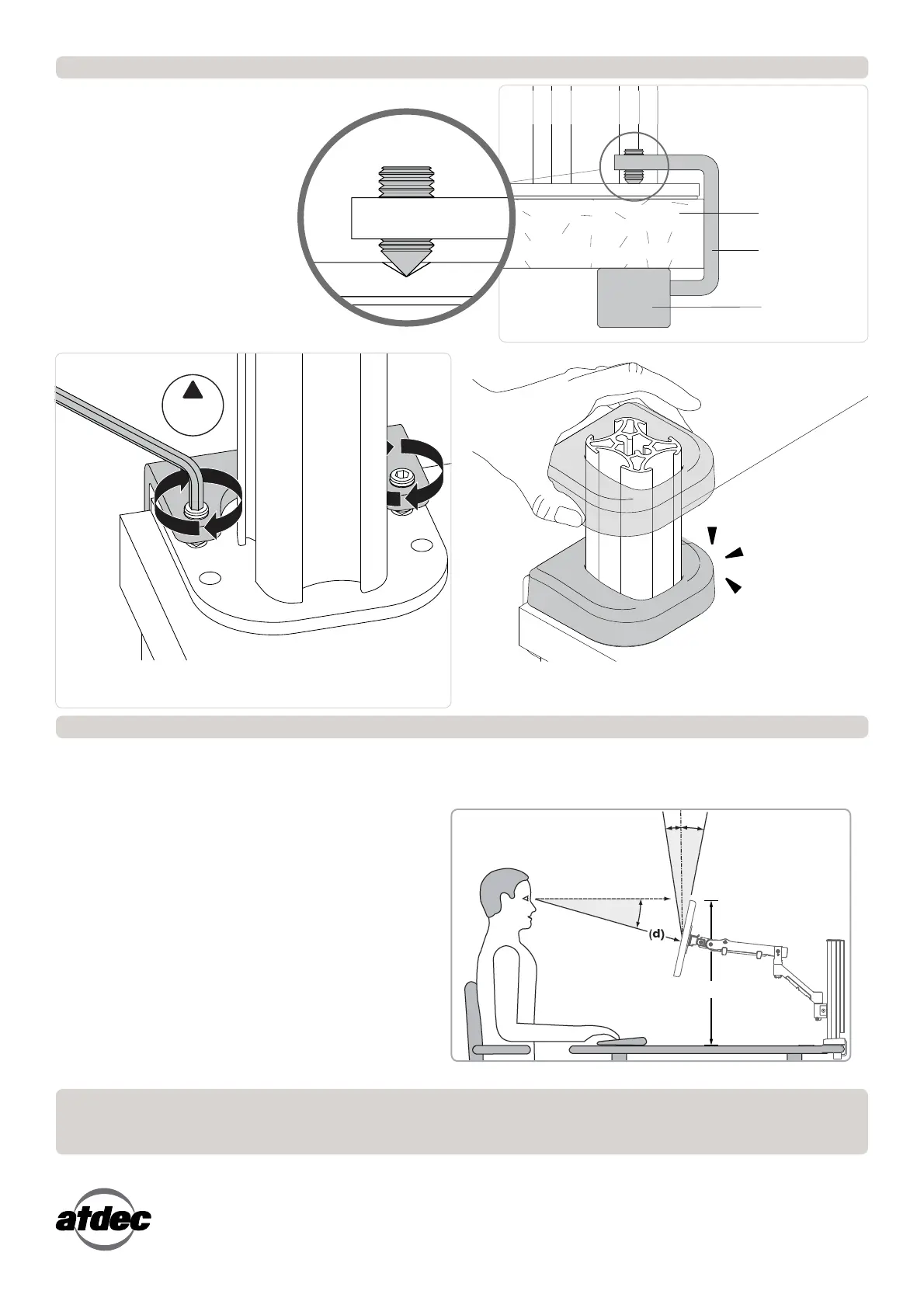 (d)

atdec