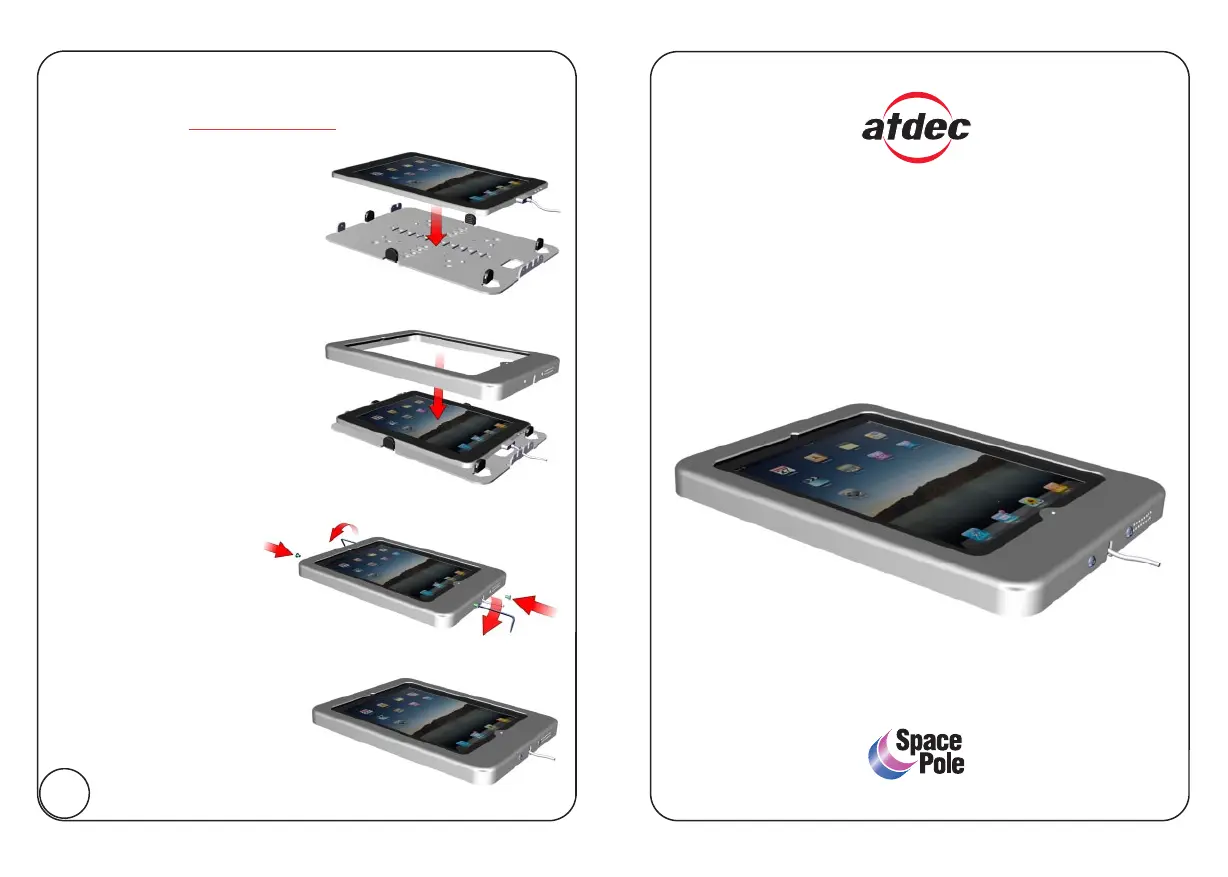 atdec

Space Pole