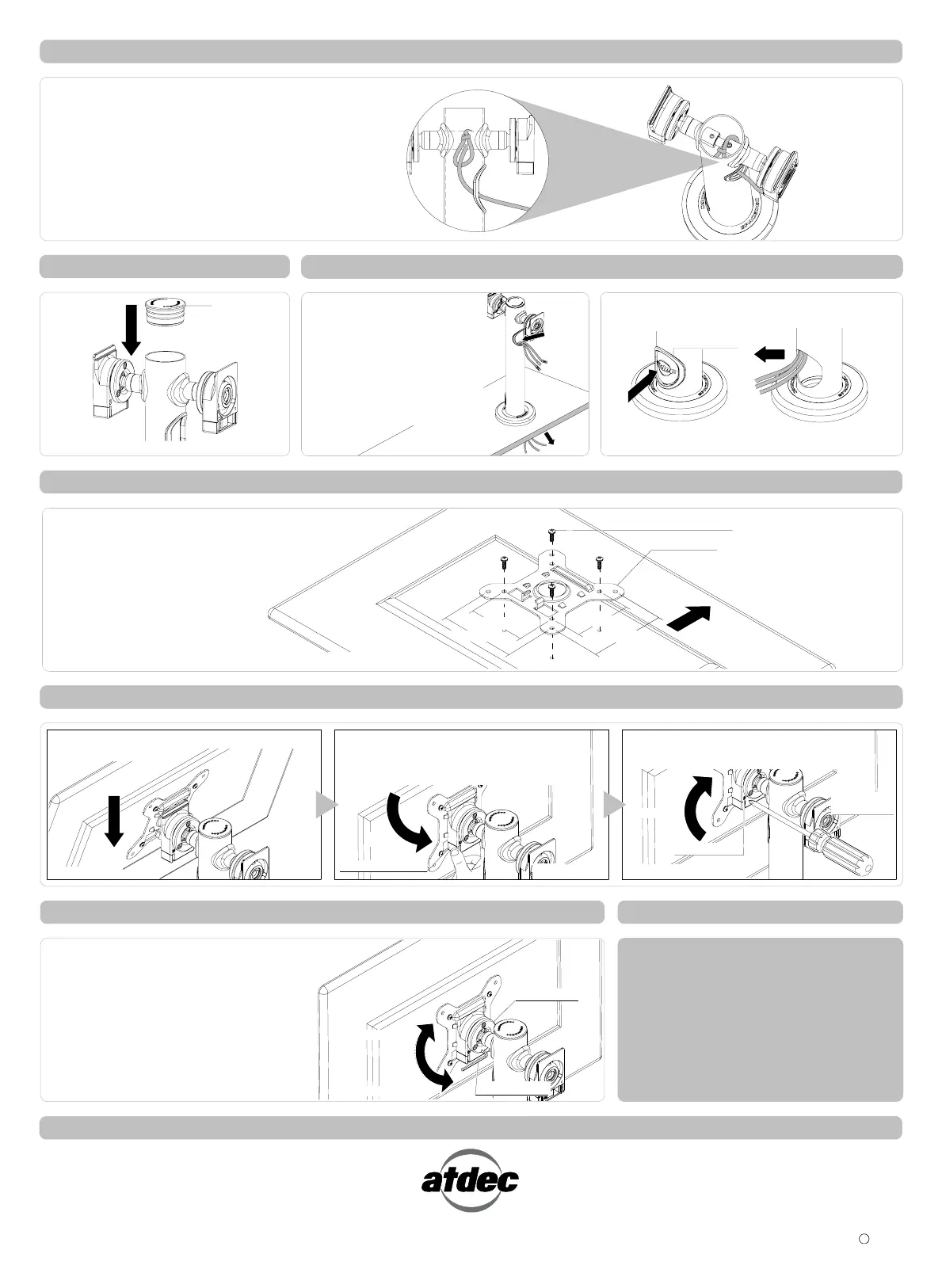 atdec