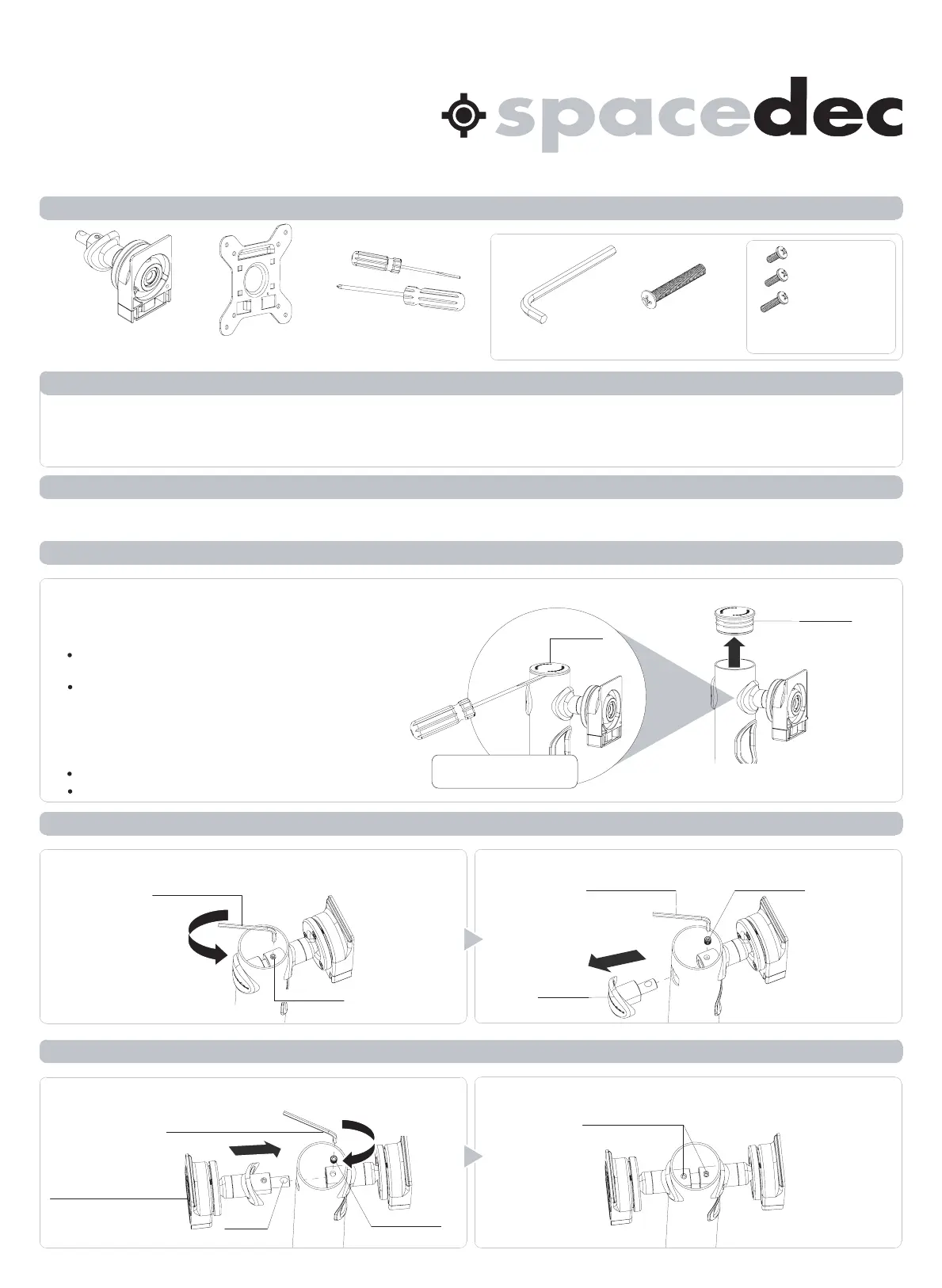 spacedec