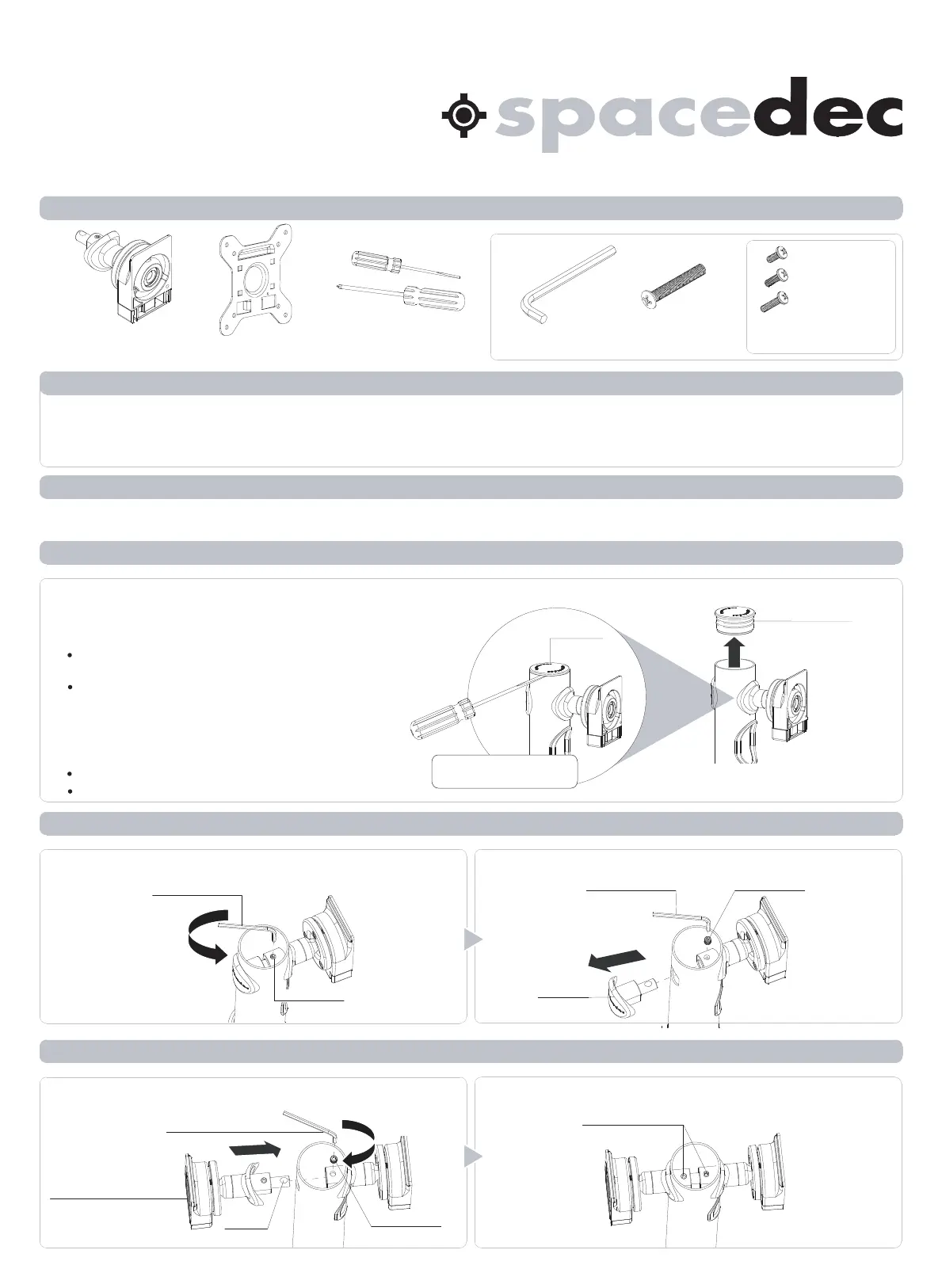 spacedec