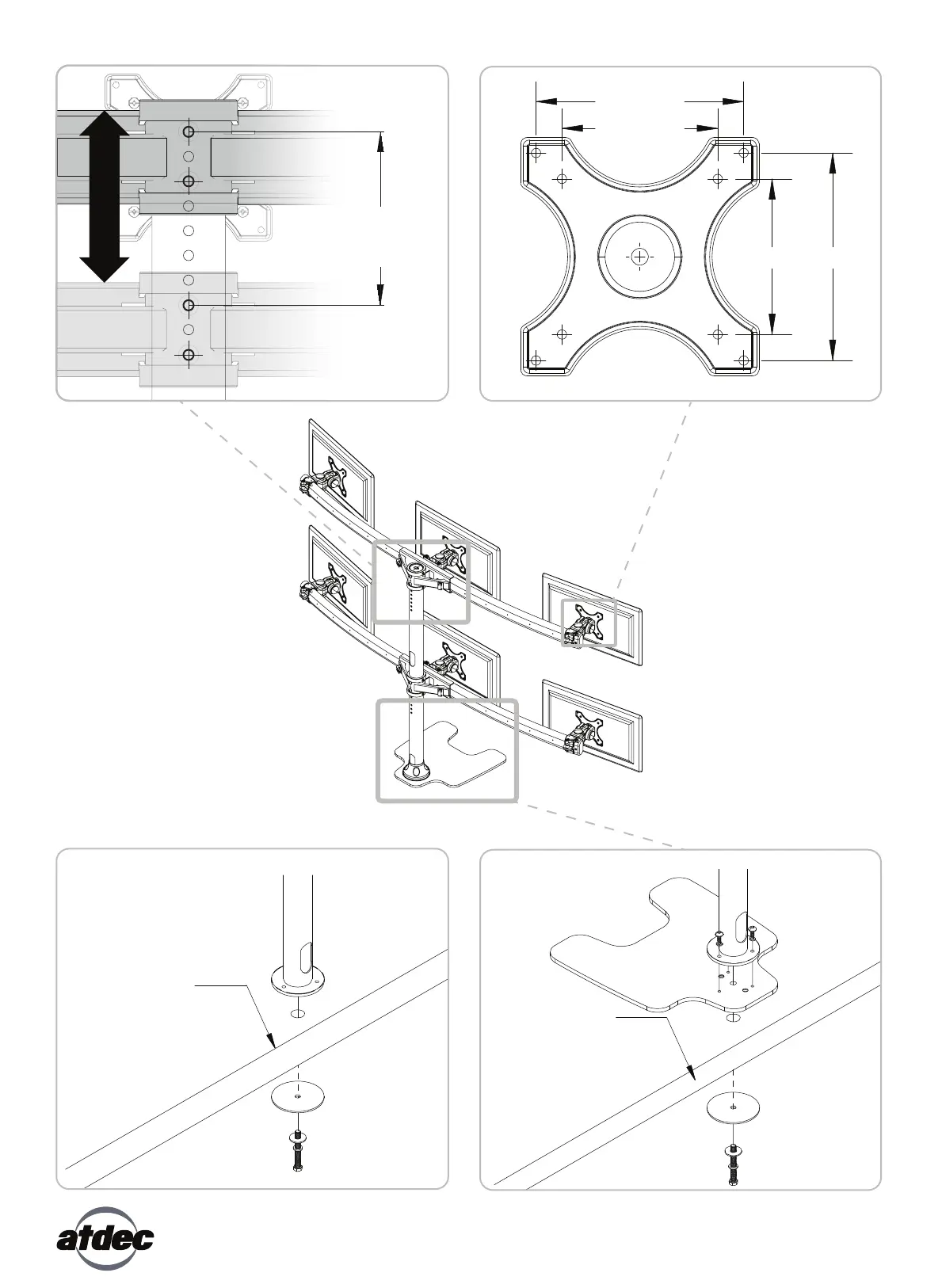 atdec