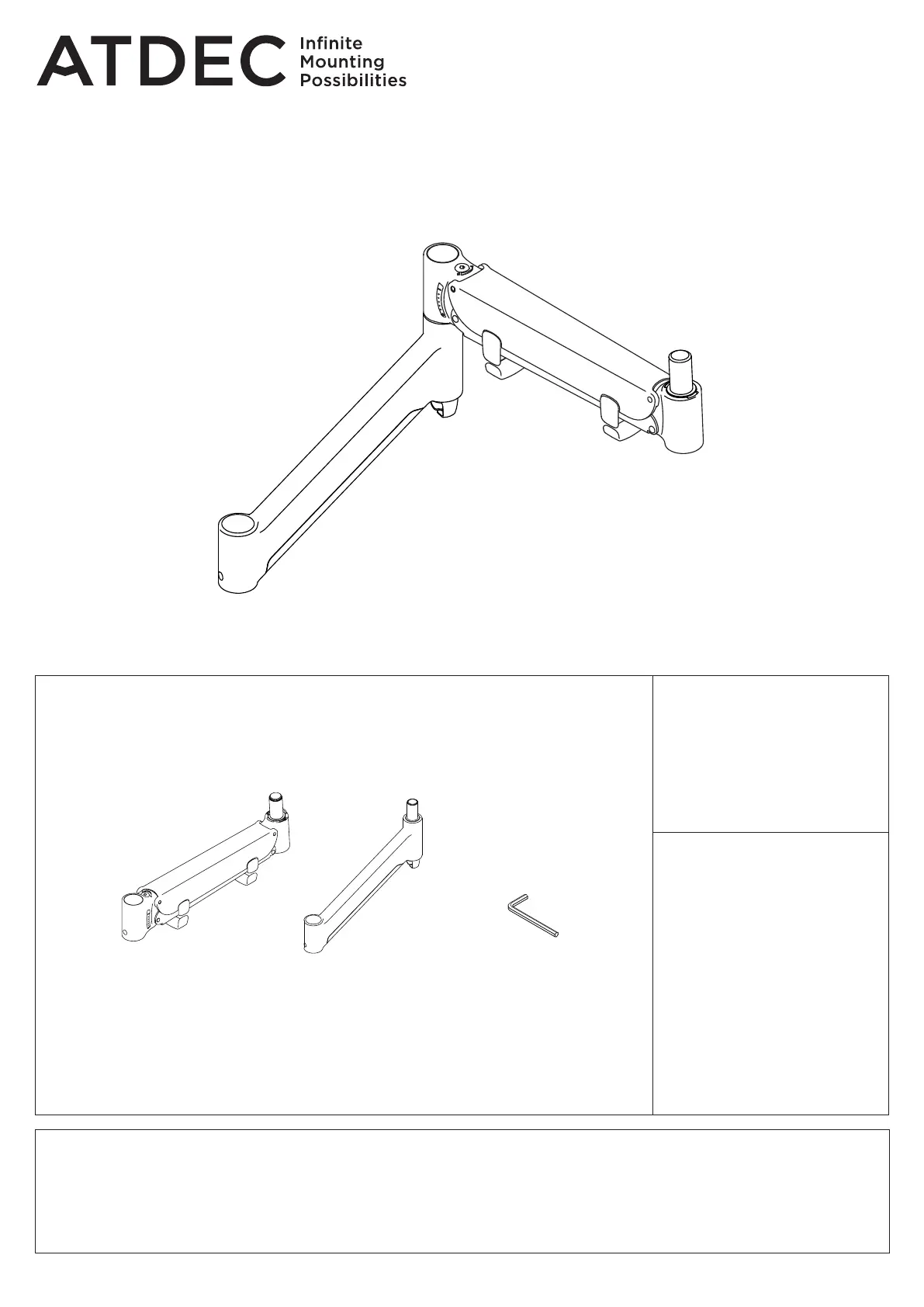 ATDEC Infinite Mounting Possibilities