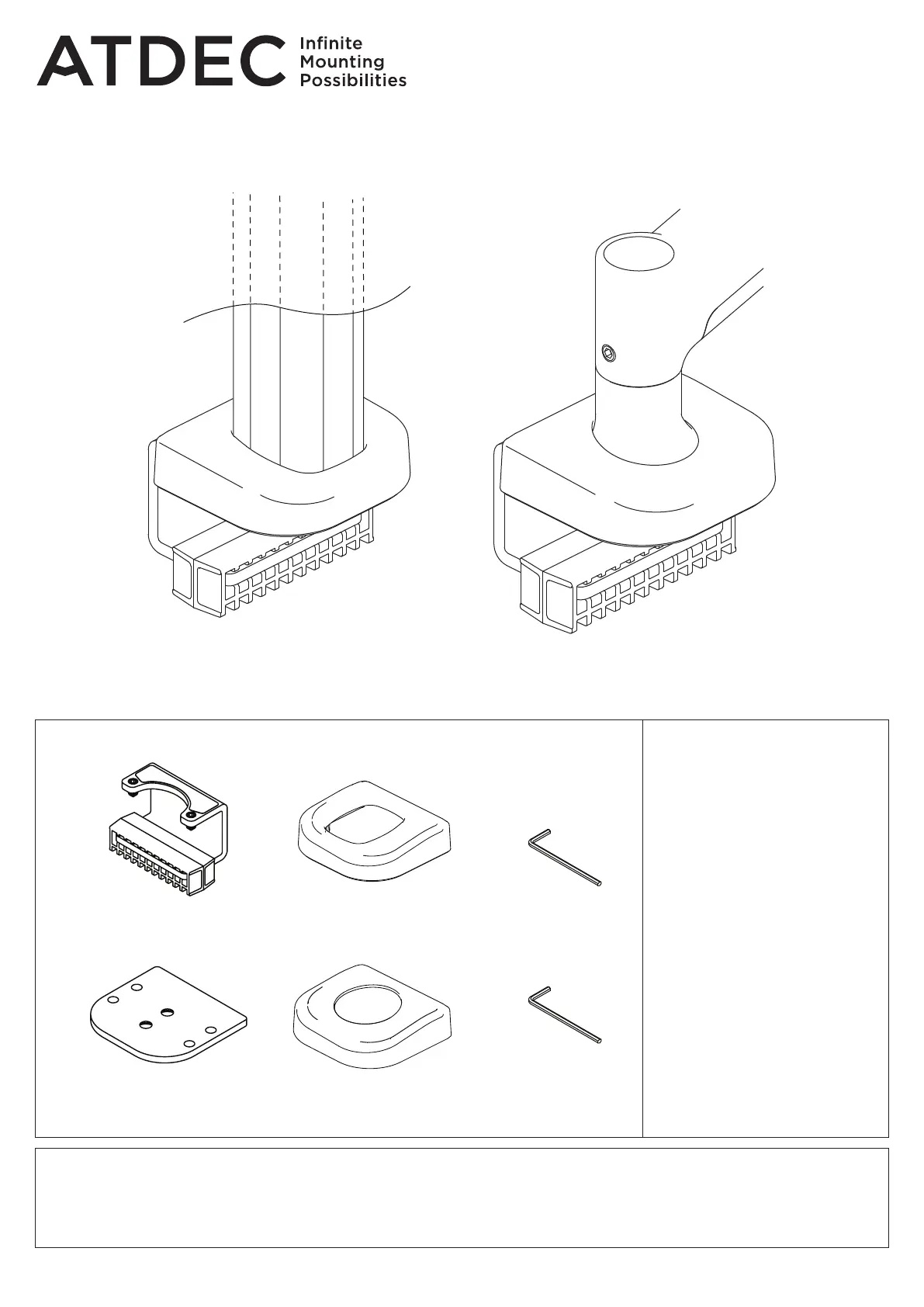 ATDEC Infinite Mounting Possibilities