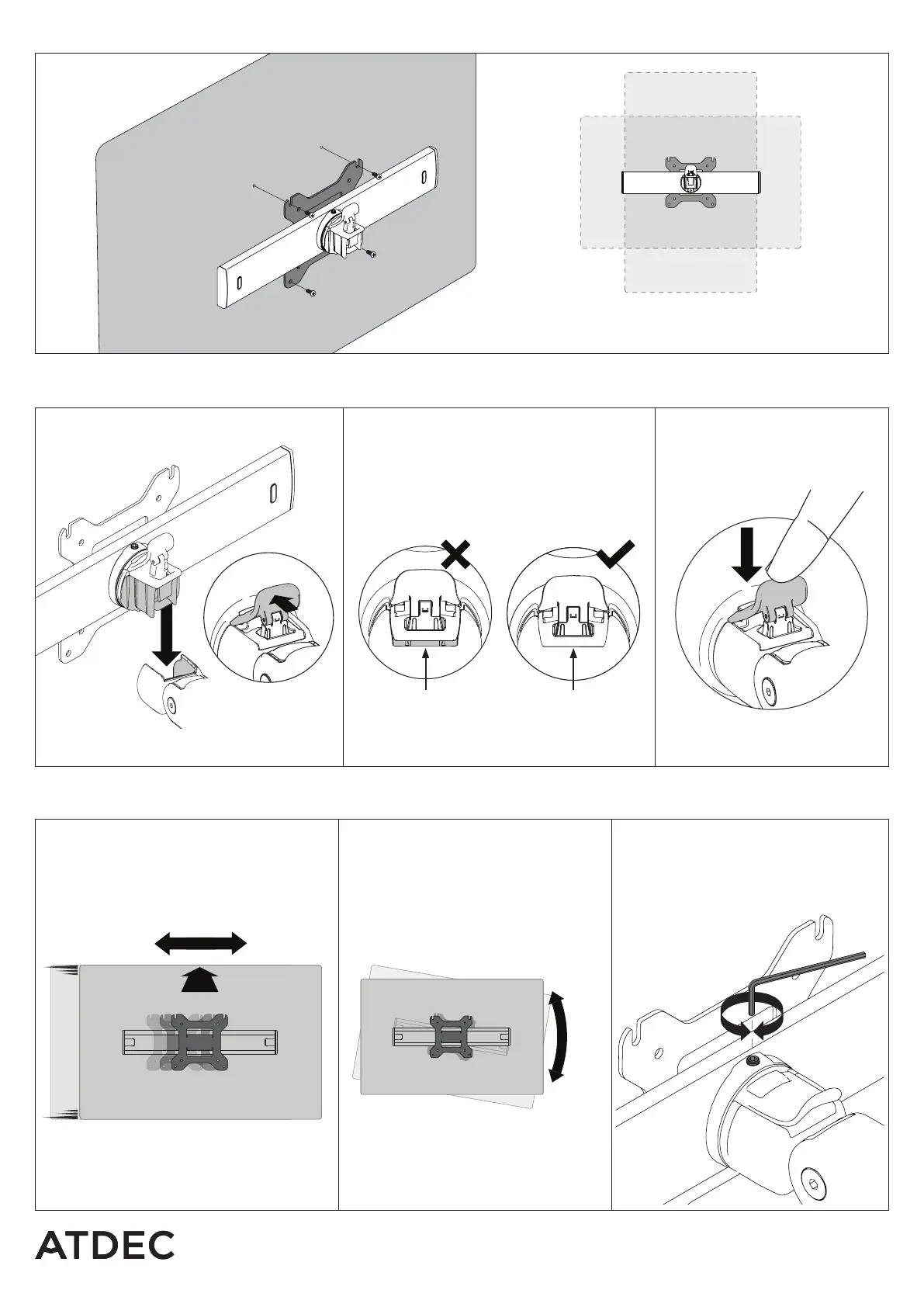 ATDEC