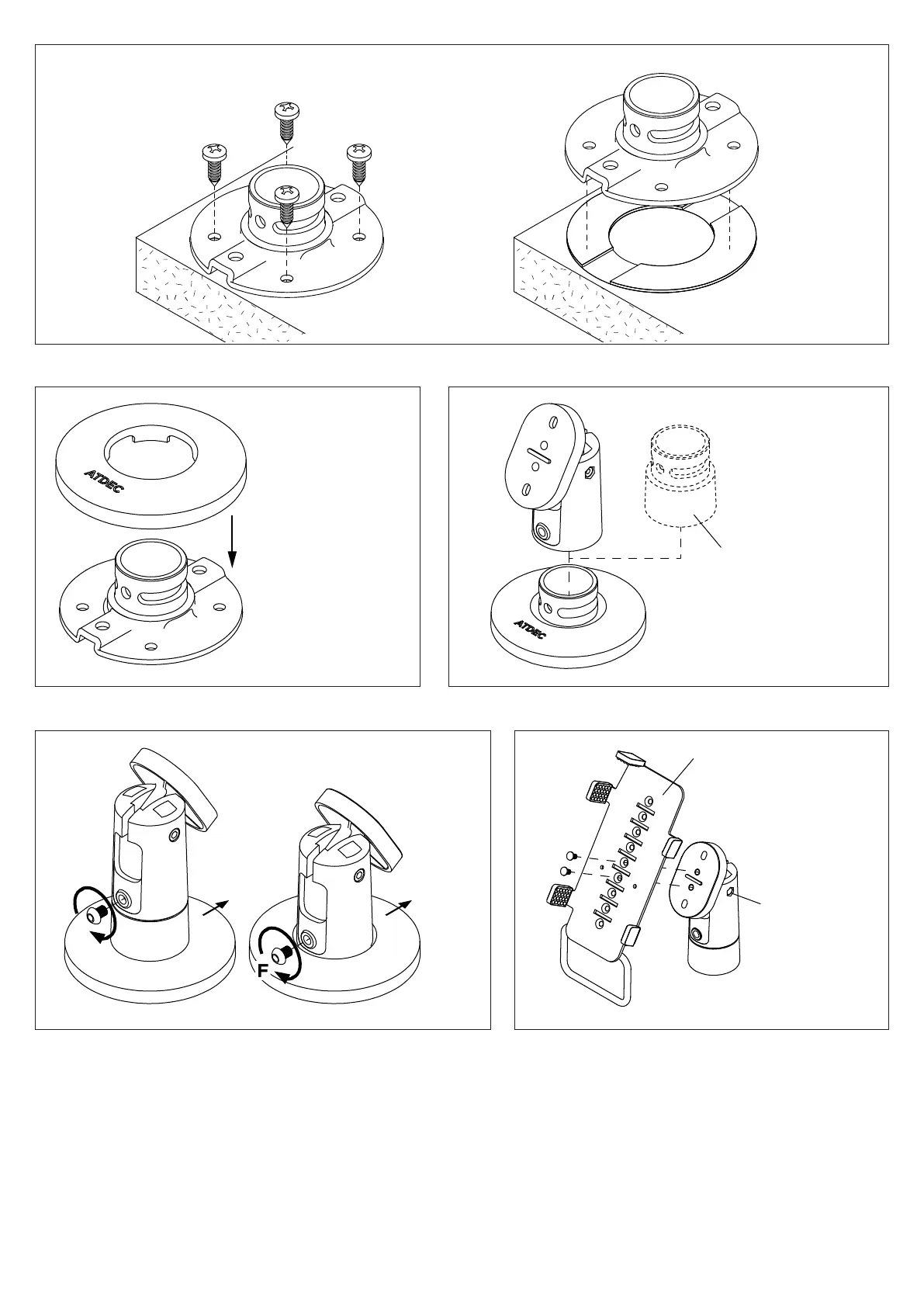 ATDEC

ATDEC

F