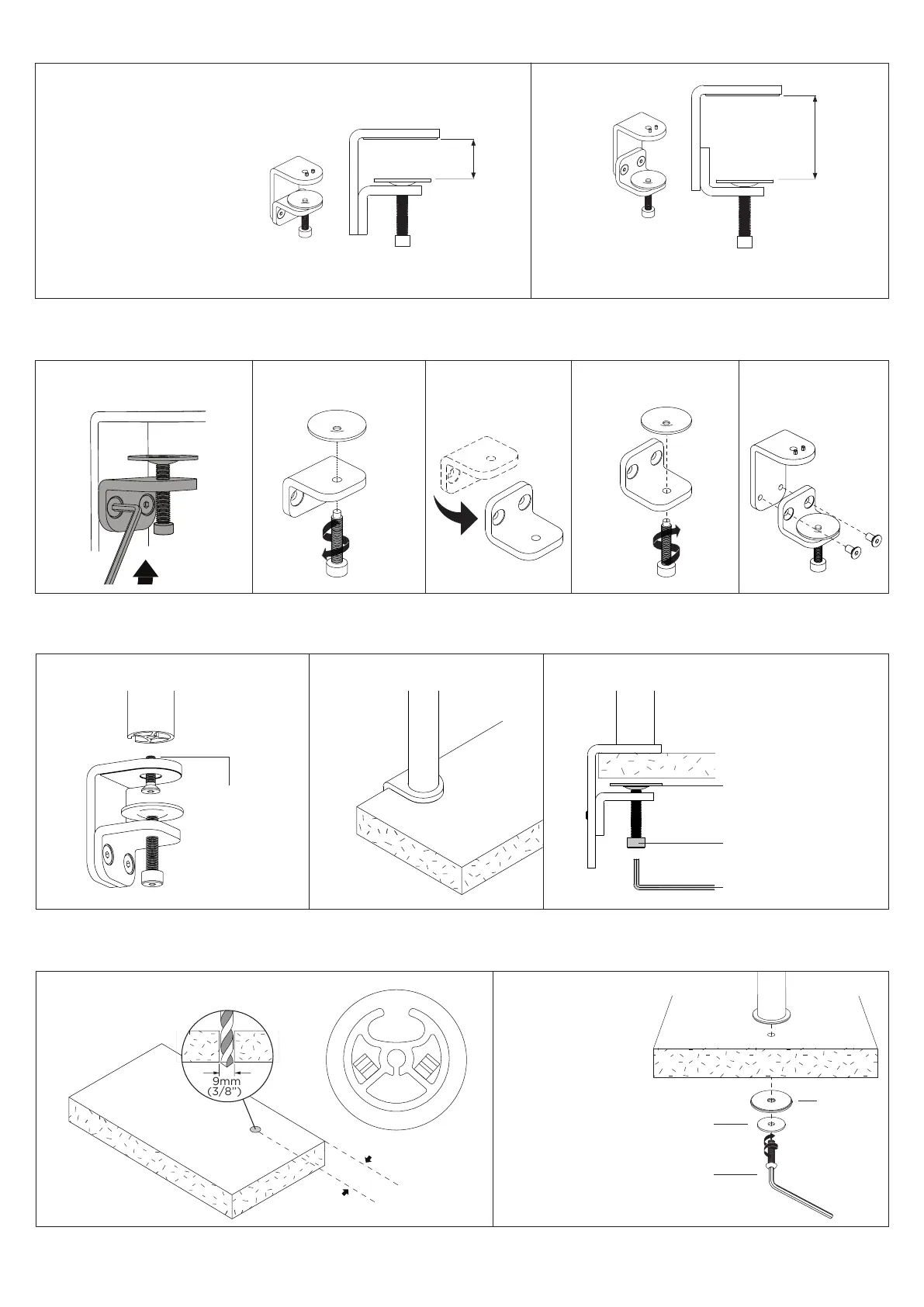 9mm
(3/8")