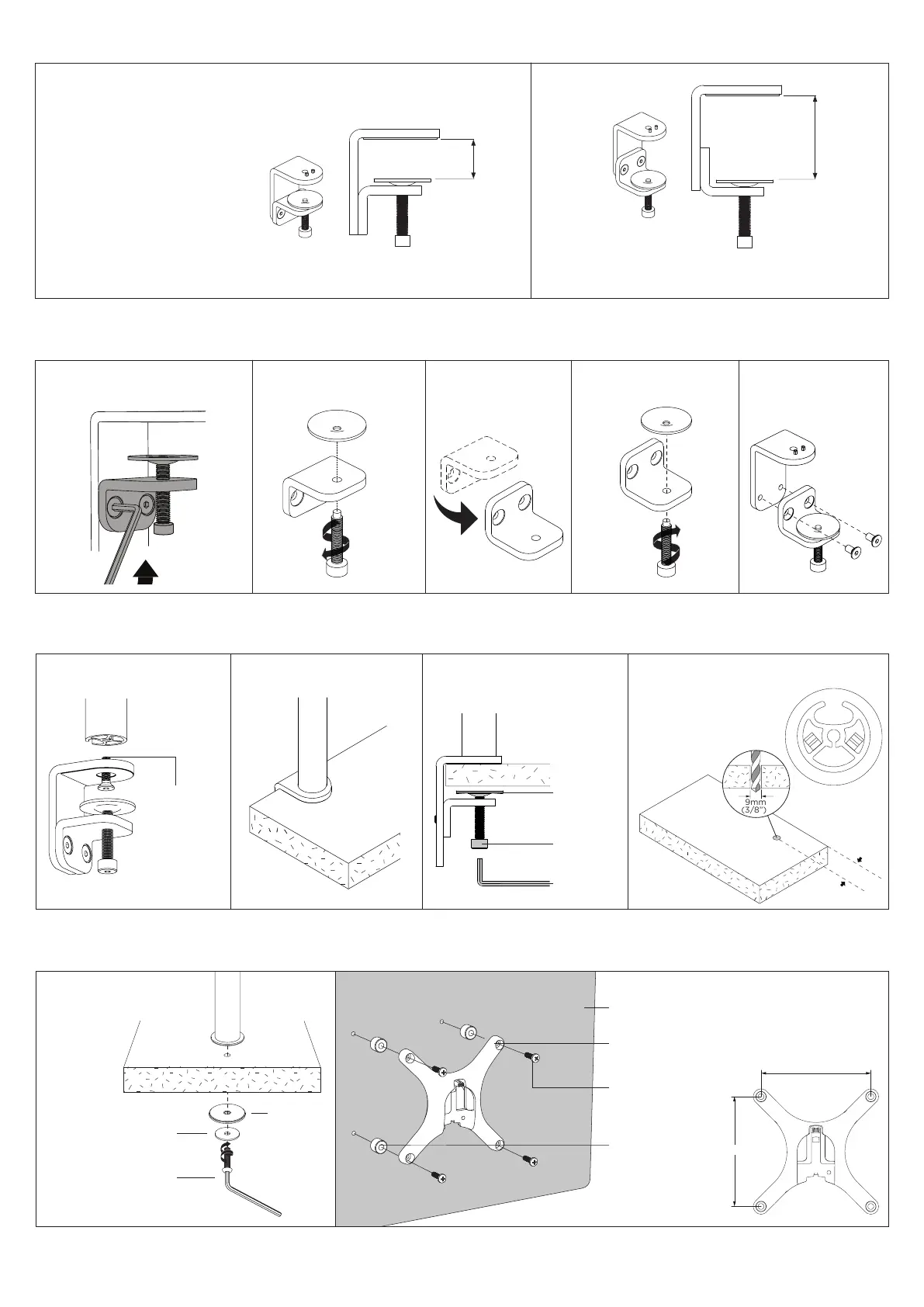 9mm
(3/8")