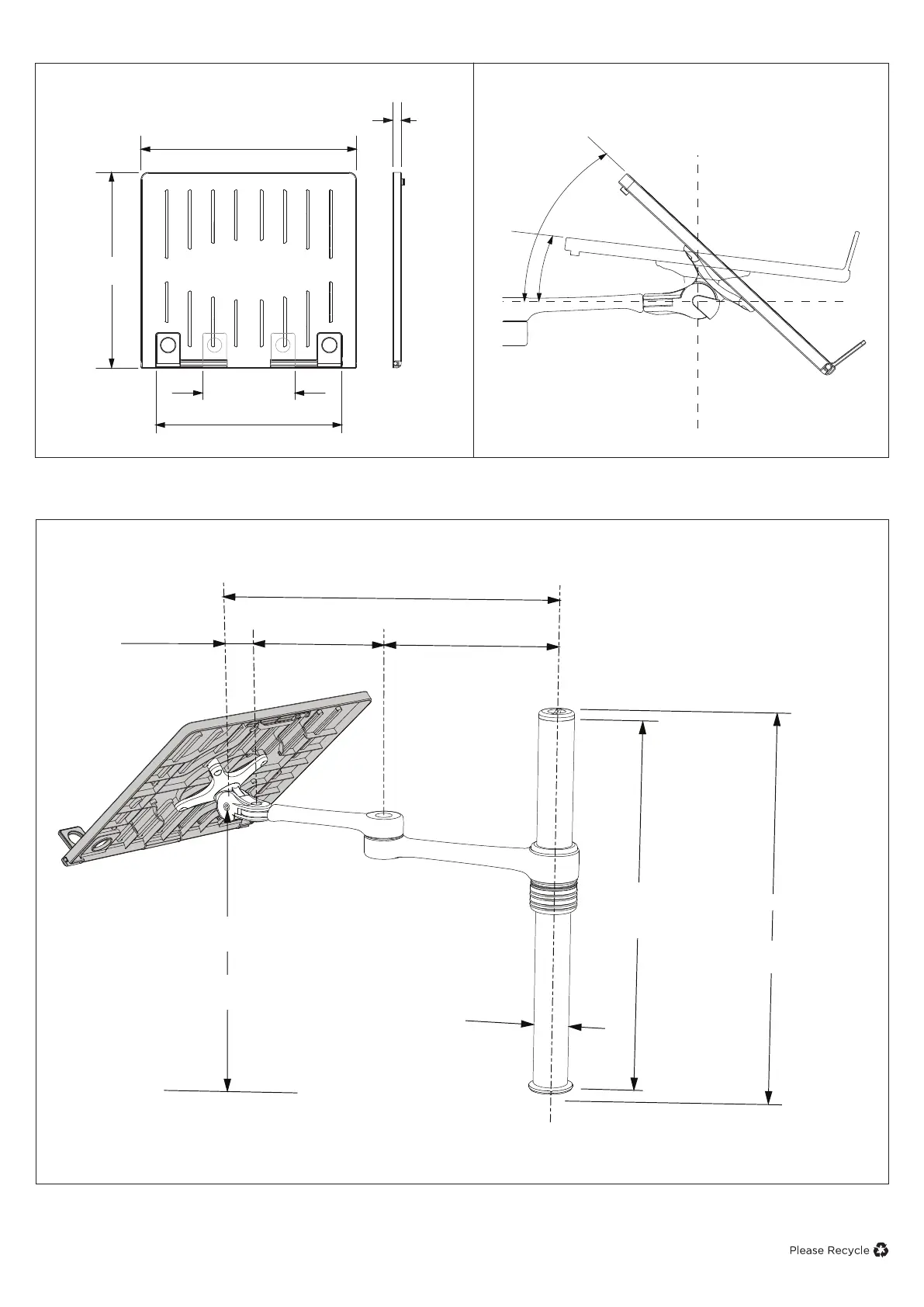 Please Recycle