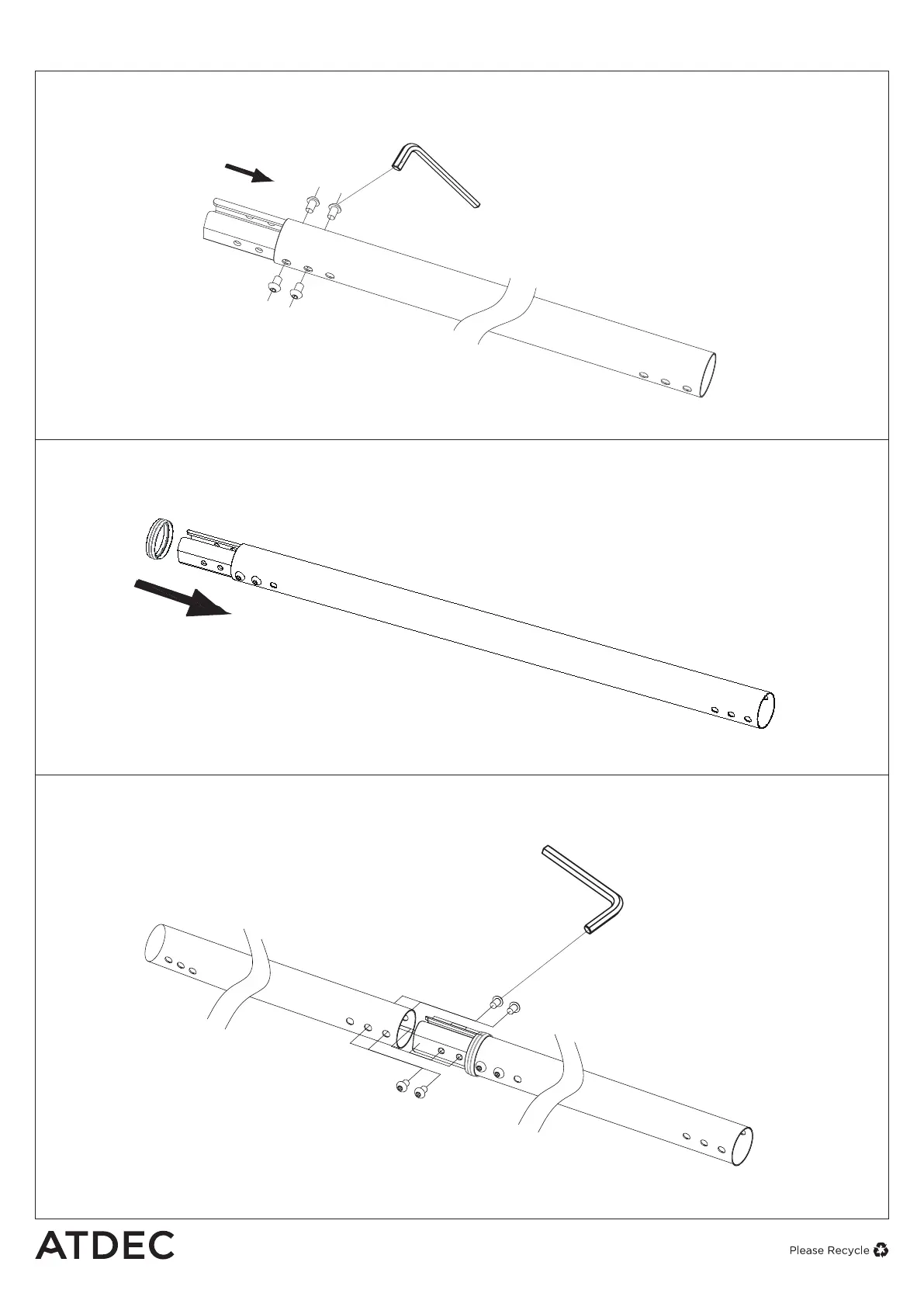 ATDEC

Please Recycle