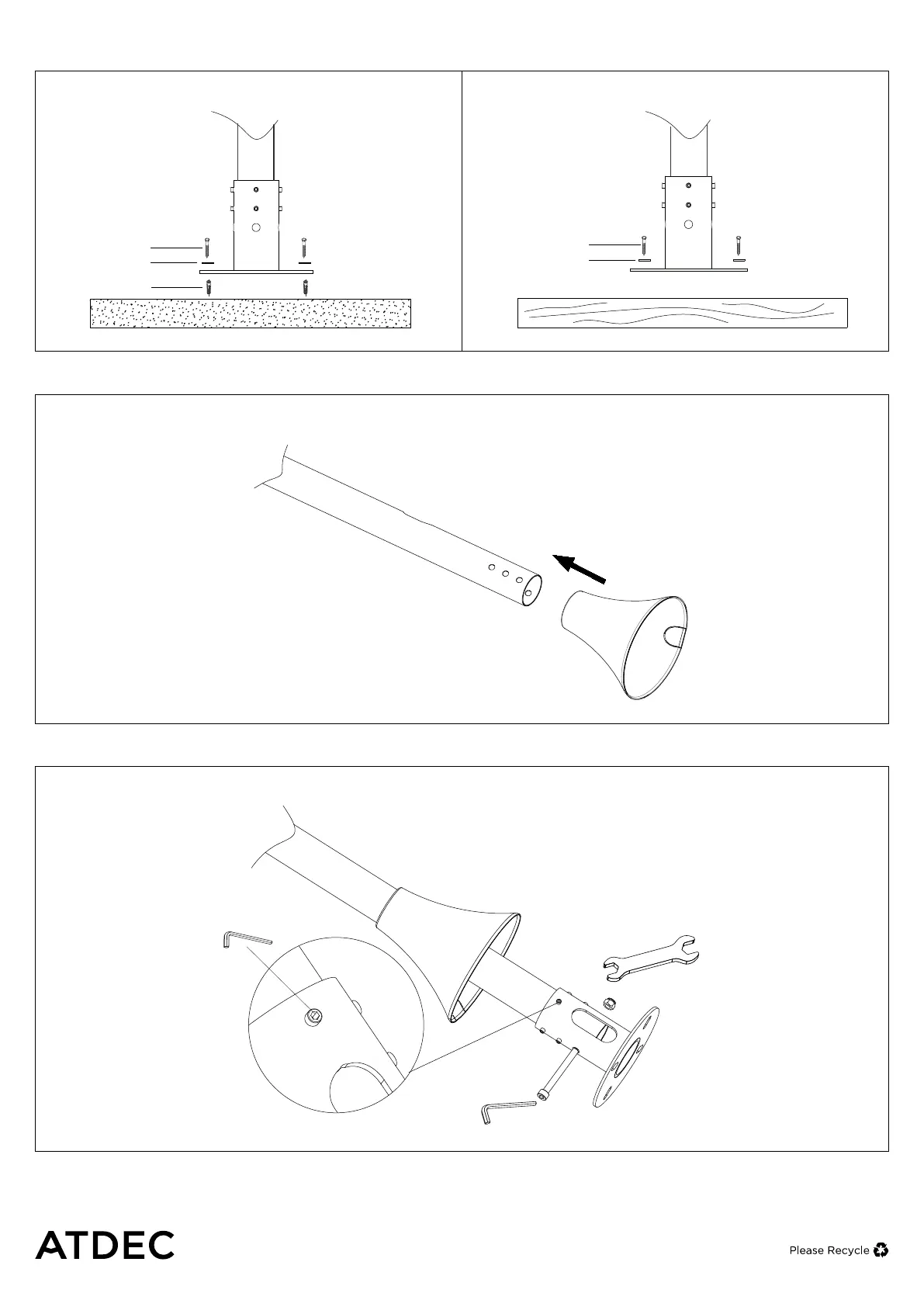 ATDEC

Please Recycle