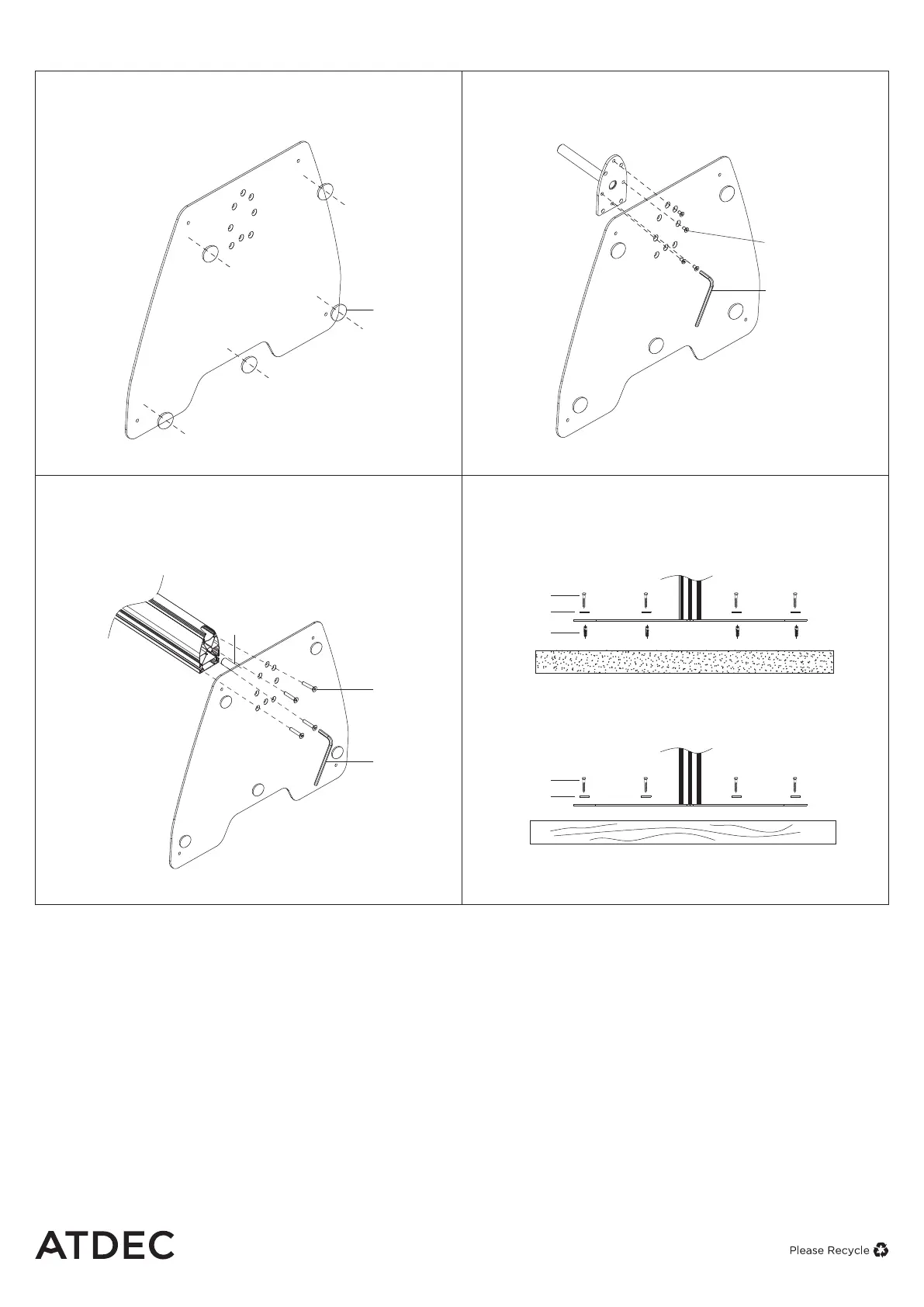 ATDEC

Please Recycle