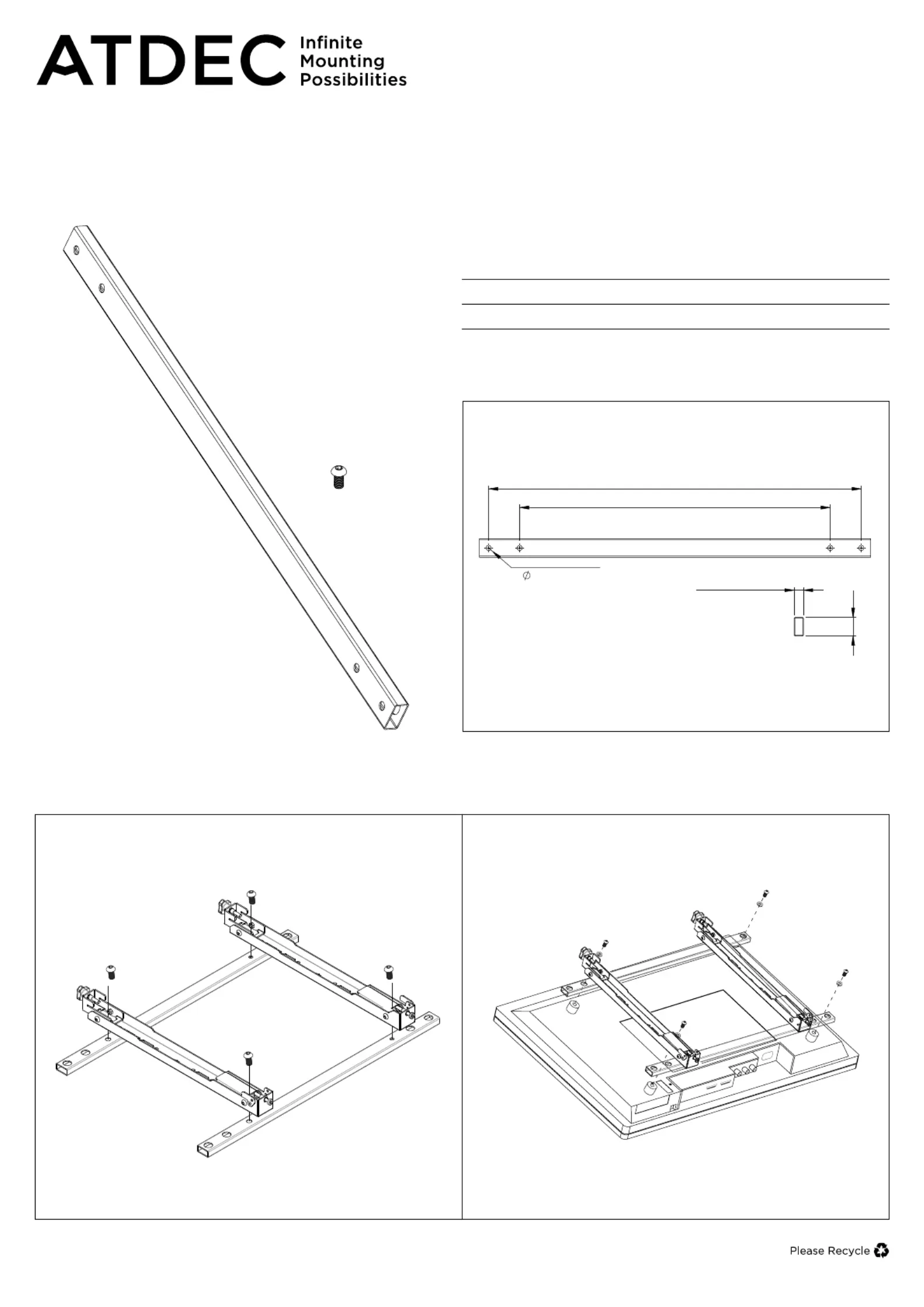 ATDEC Infinite Mounting Possibilities

$\varnothing$

Please Recycle