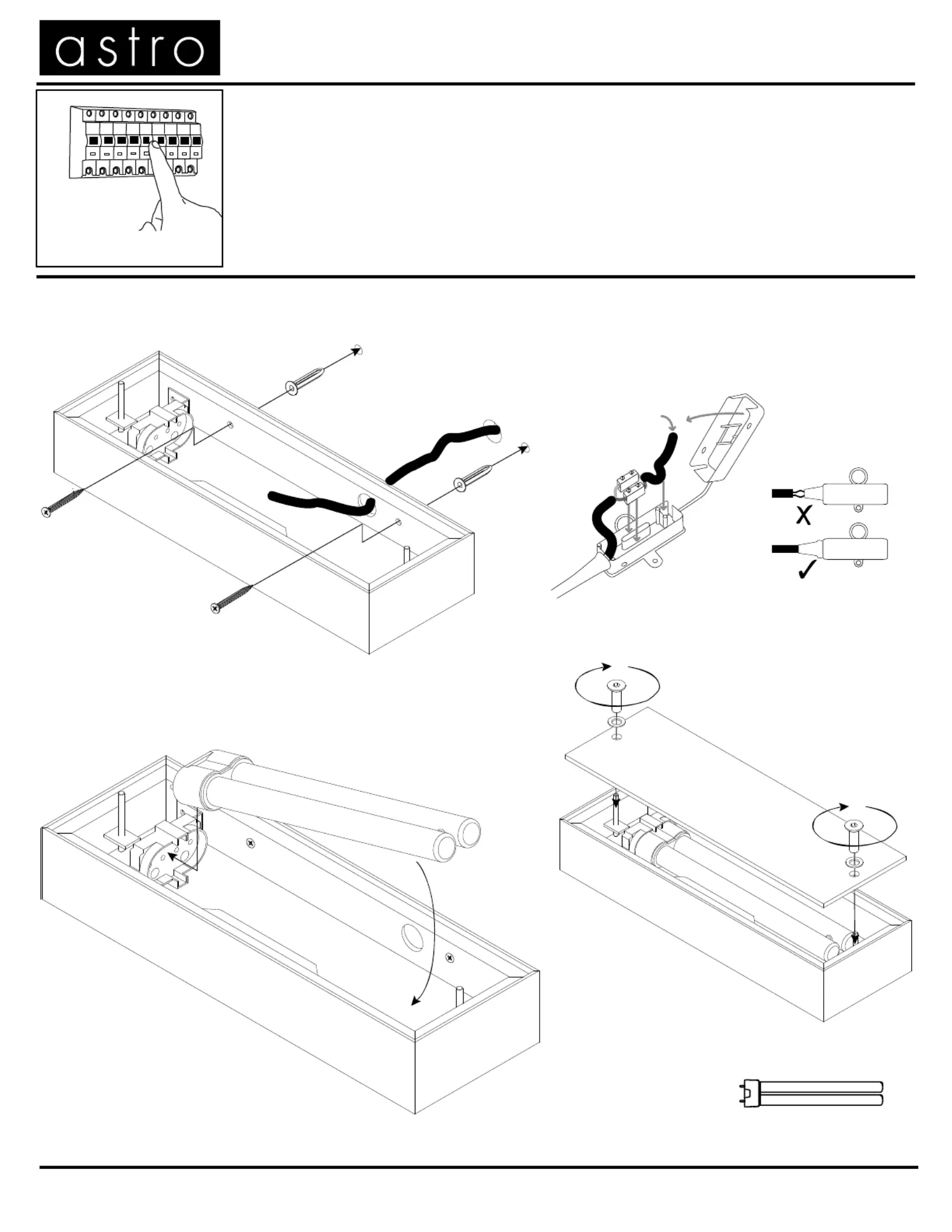 astro

X
✓