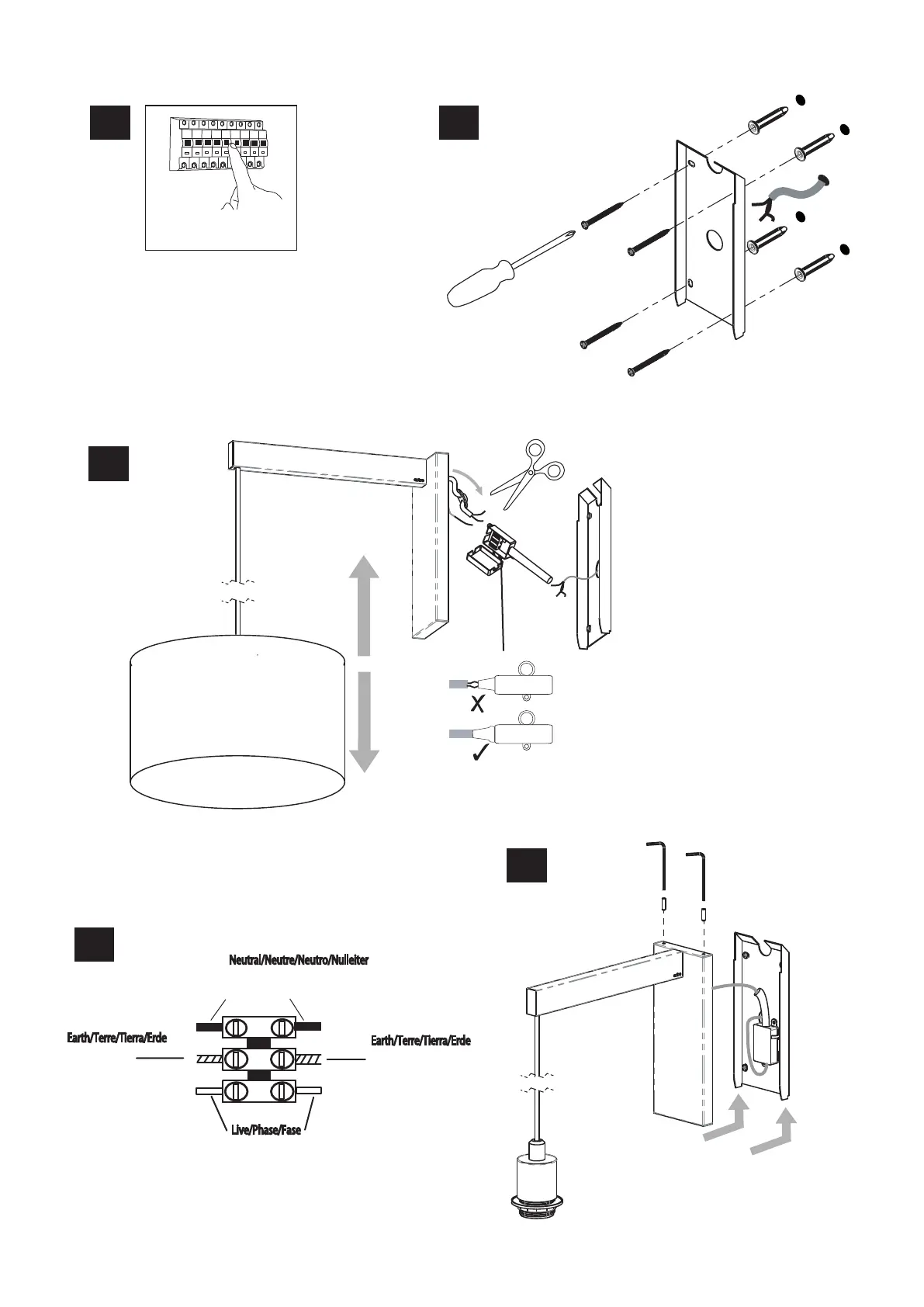 Neutral/Neutre/Neutro/Nulleiter

Earth/Terre/Tierra/Erde

Earth/Terre/Tierra/Erde

Live/Phase/Fase