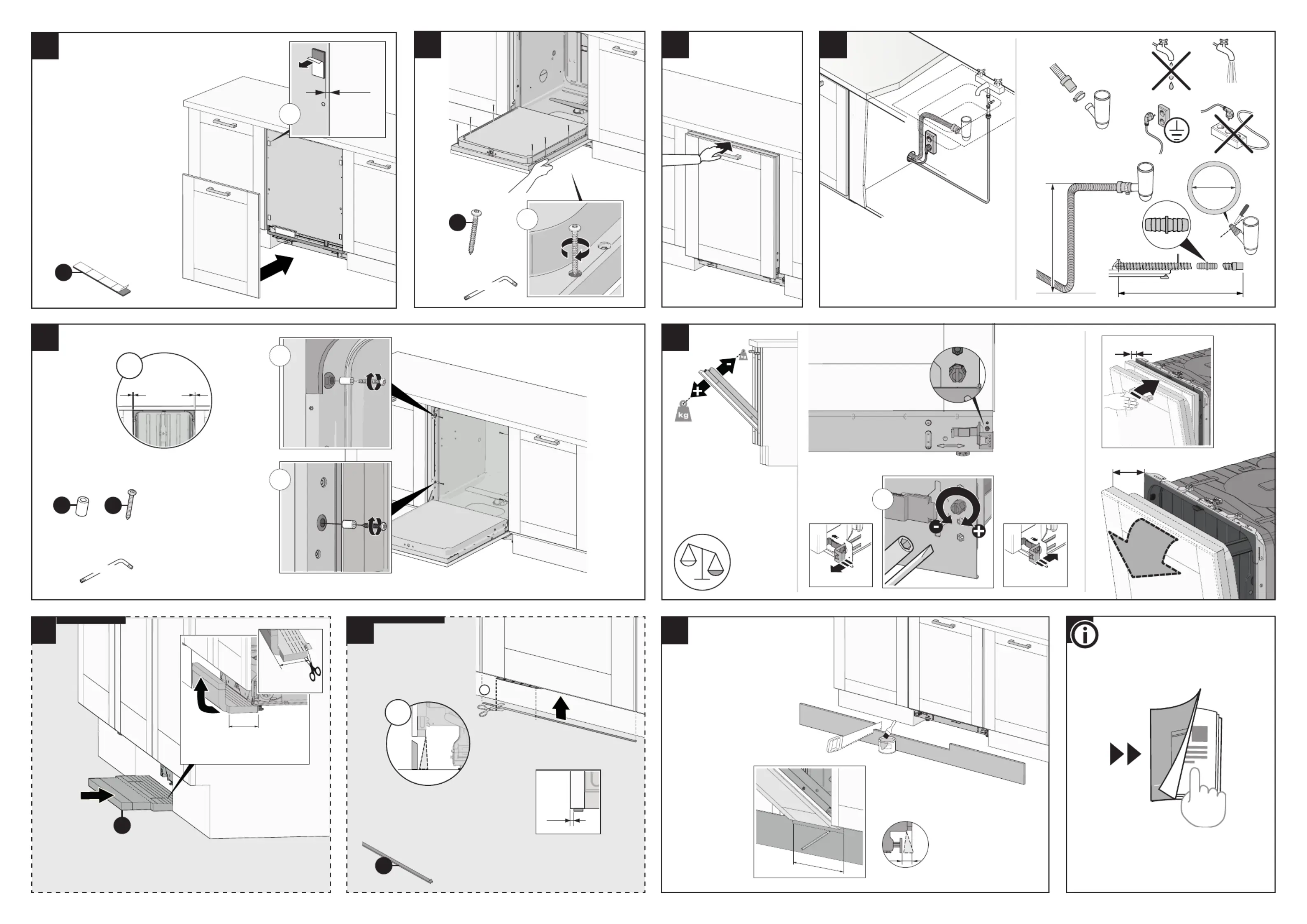 kg