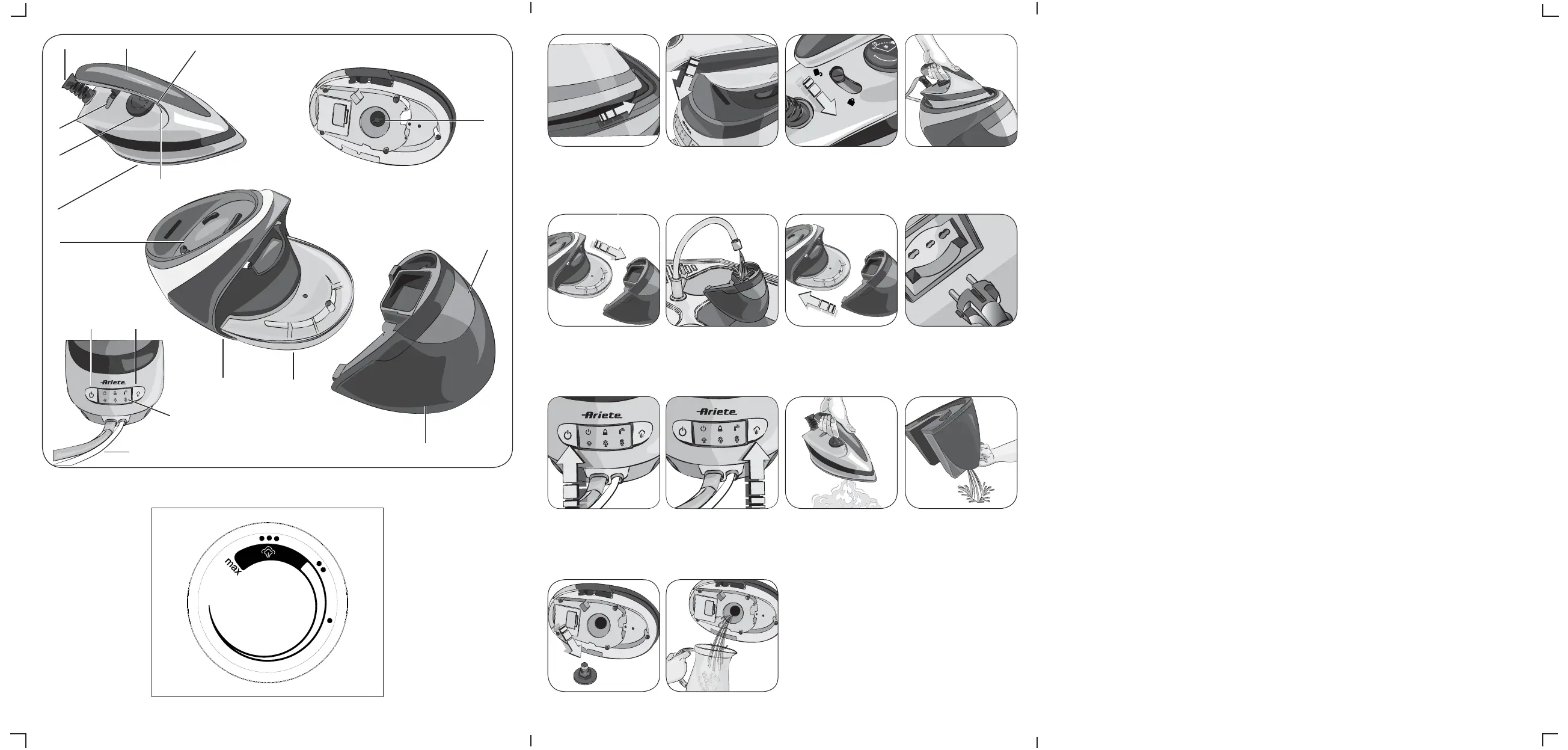 Ariete

max

Ariete

Ariete