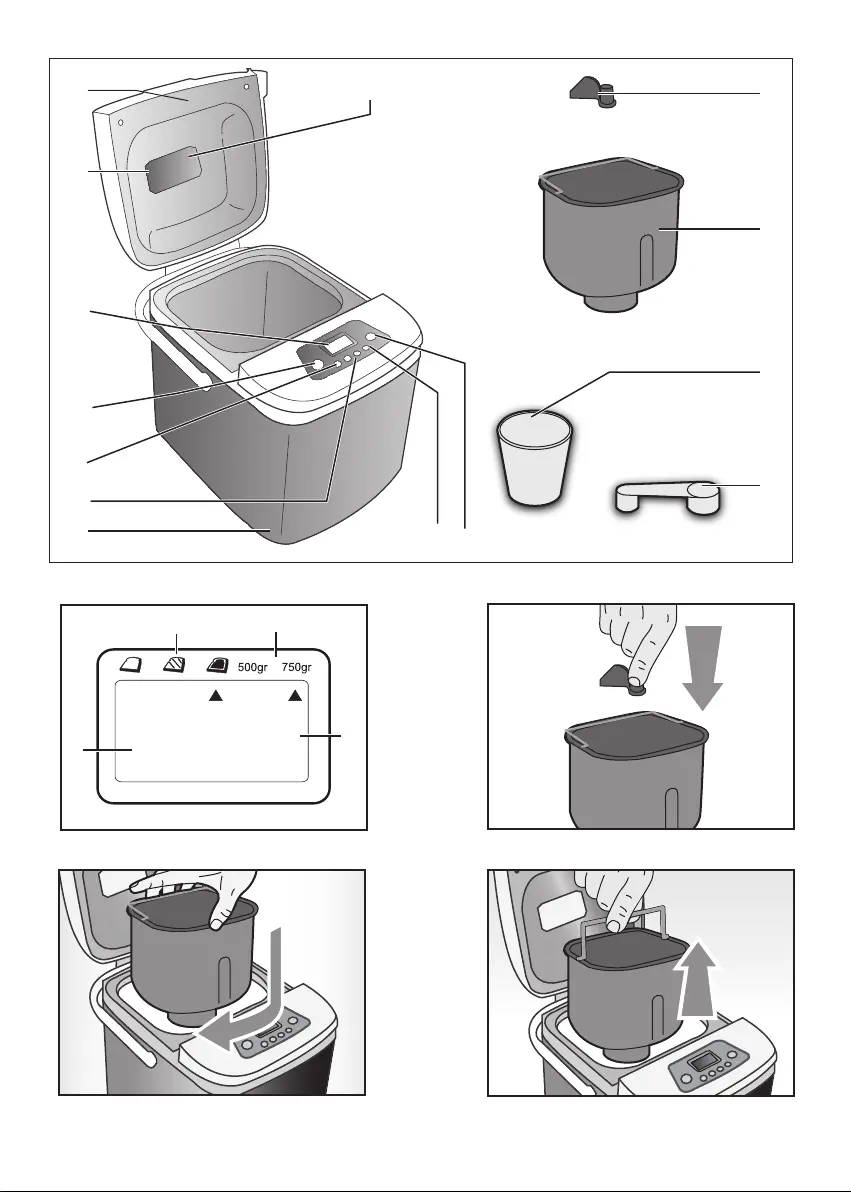 500gr 750gr