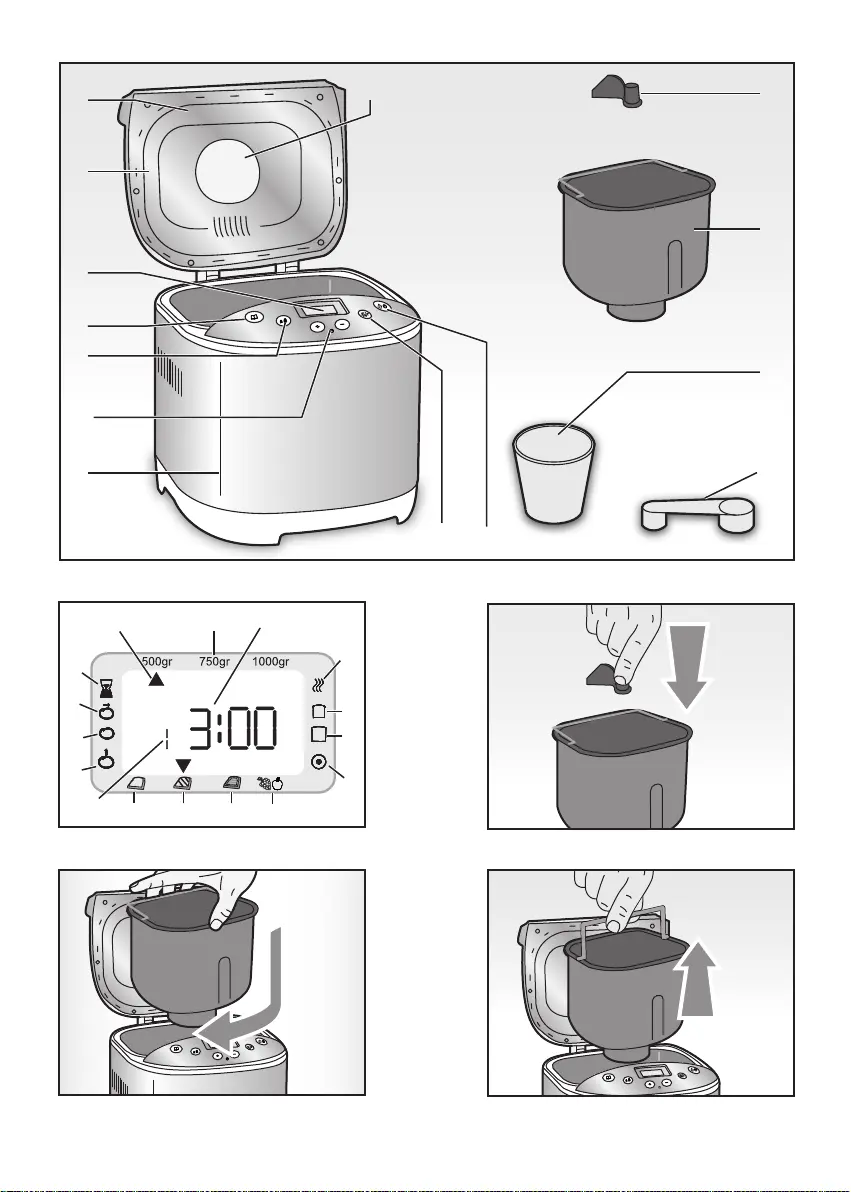 500gr 750gr 1000gr

3:00