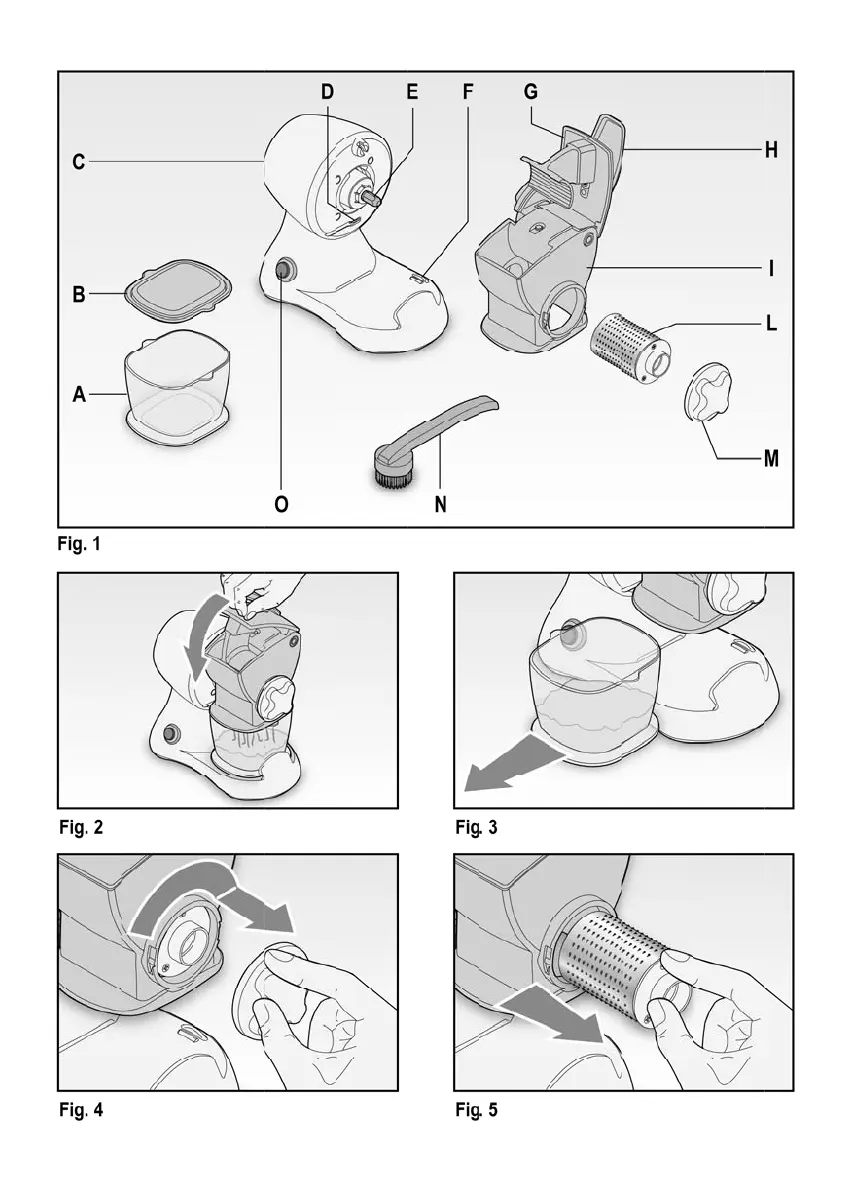 D E F G
C H
I
B
L
A
M
O N

Fig. 1

Fig. 2

Fig. 3

Fig. 4

Fig. 5