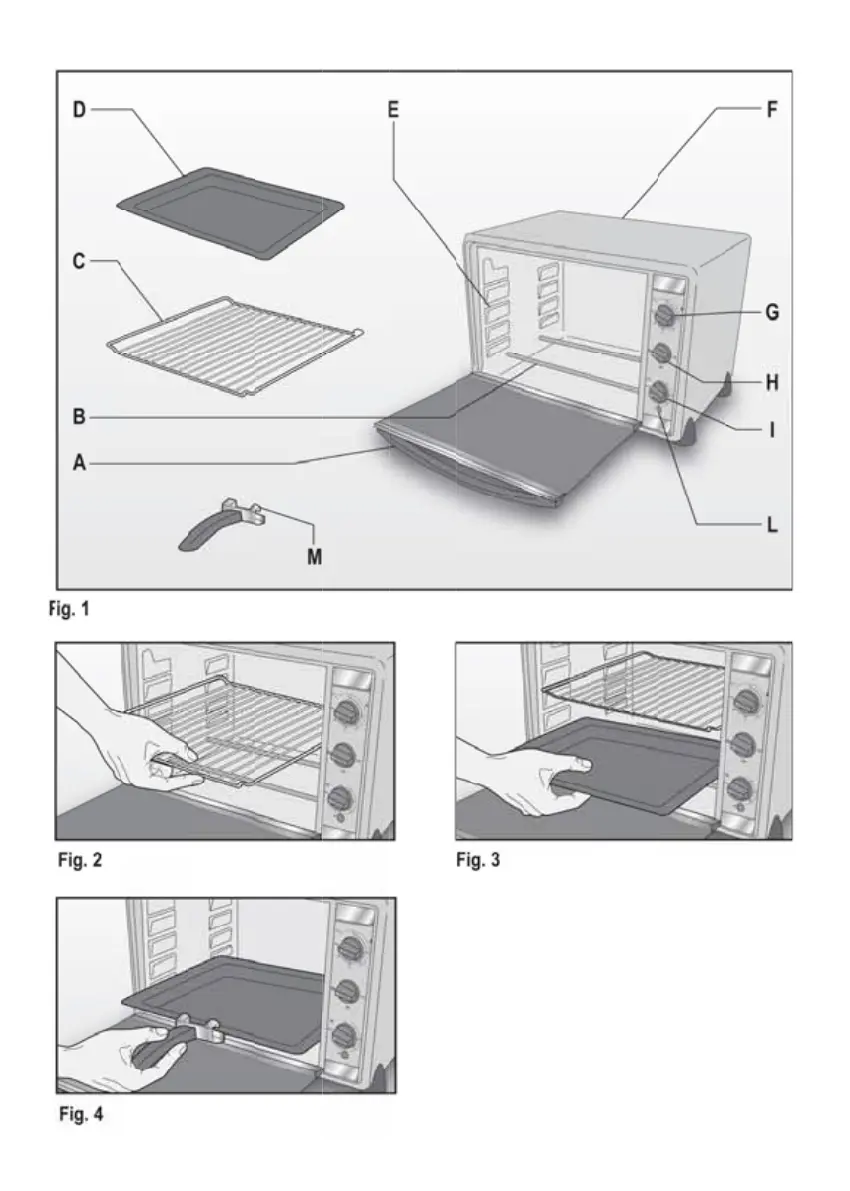 D
E
F
C
G
H
B
I
A
L
M
Fig. 1

Fig. 2

Fig. 3

Fig. 4