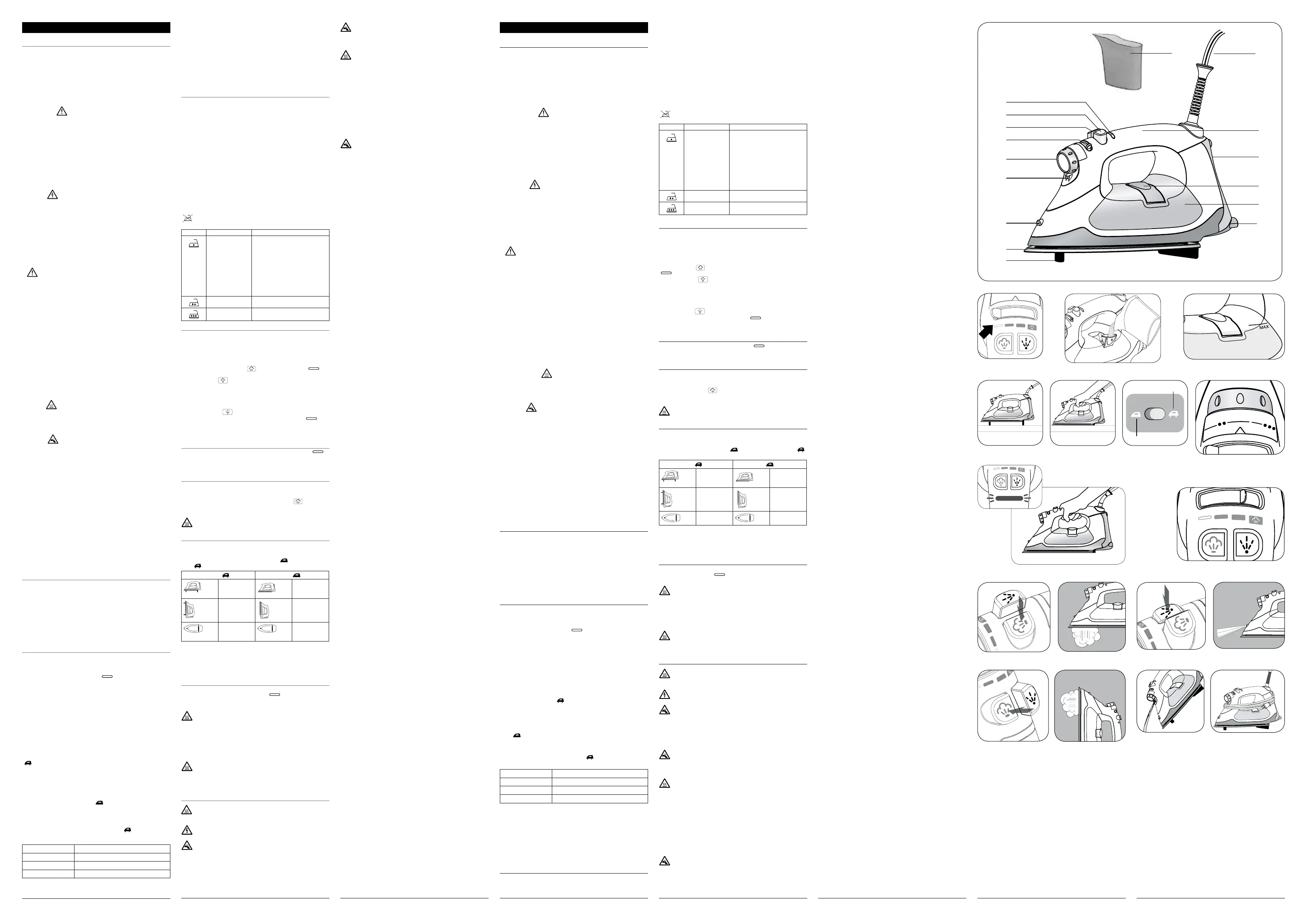 MAX