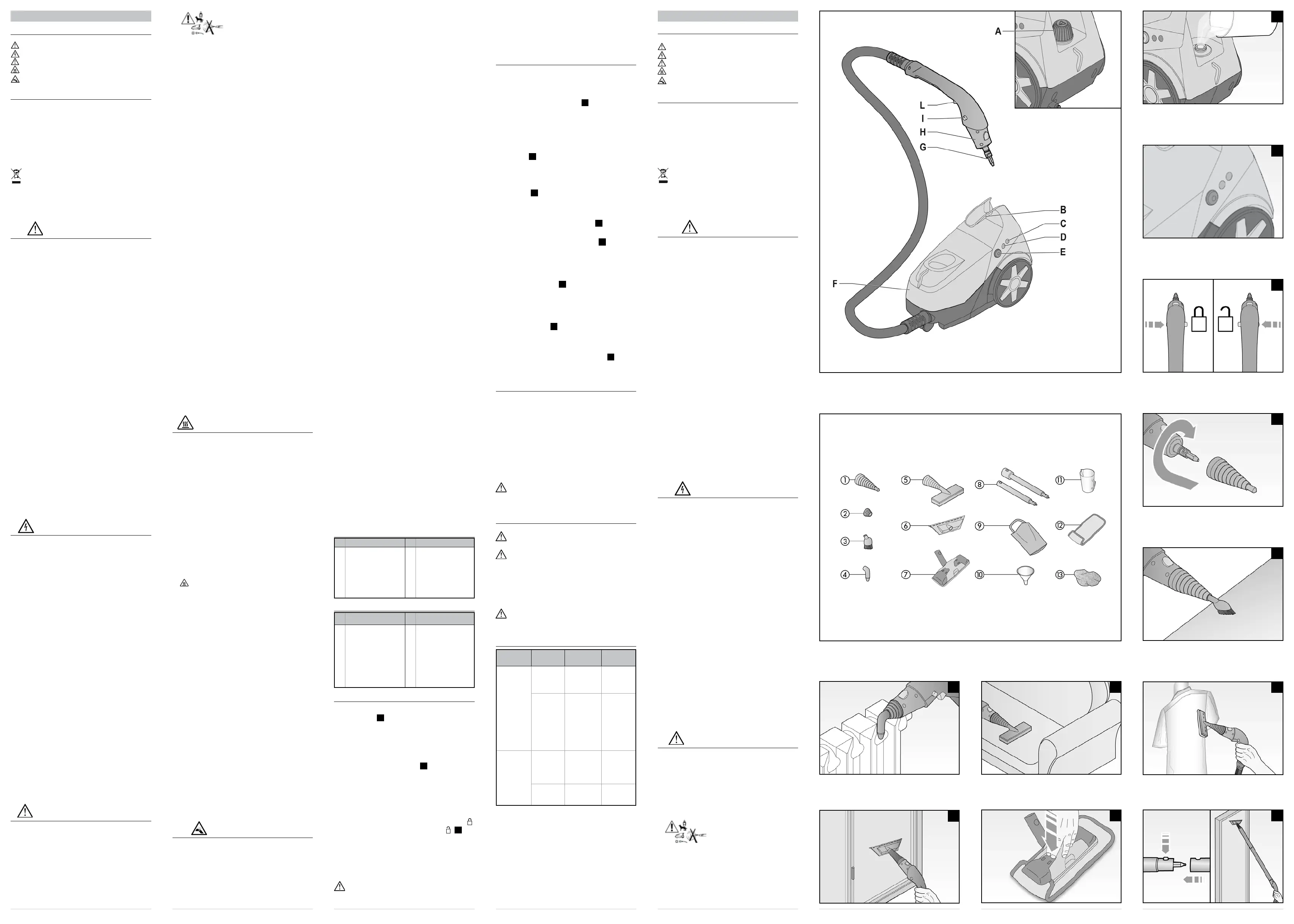 A
L
I
H
G
B
C
D
E
F

①
②
③
④
⑤
⑥
⑦
⑧
⑨
⑩
⑪
⑫
⑬