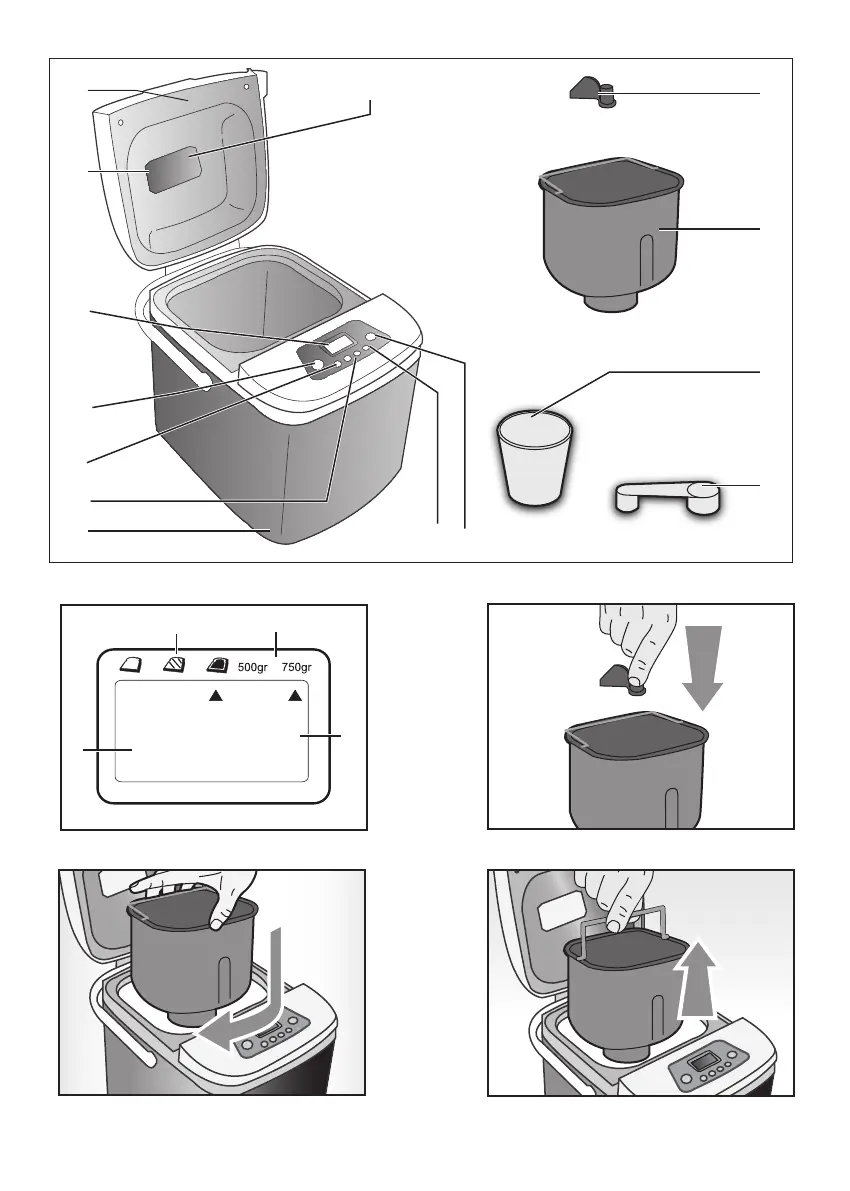 500gr 750gr