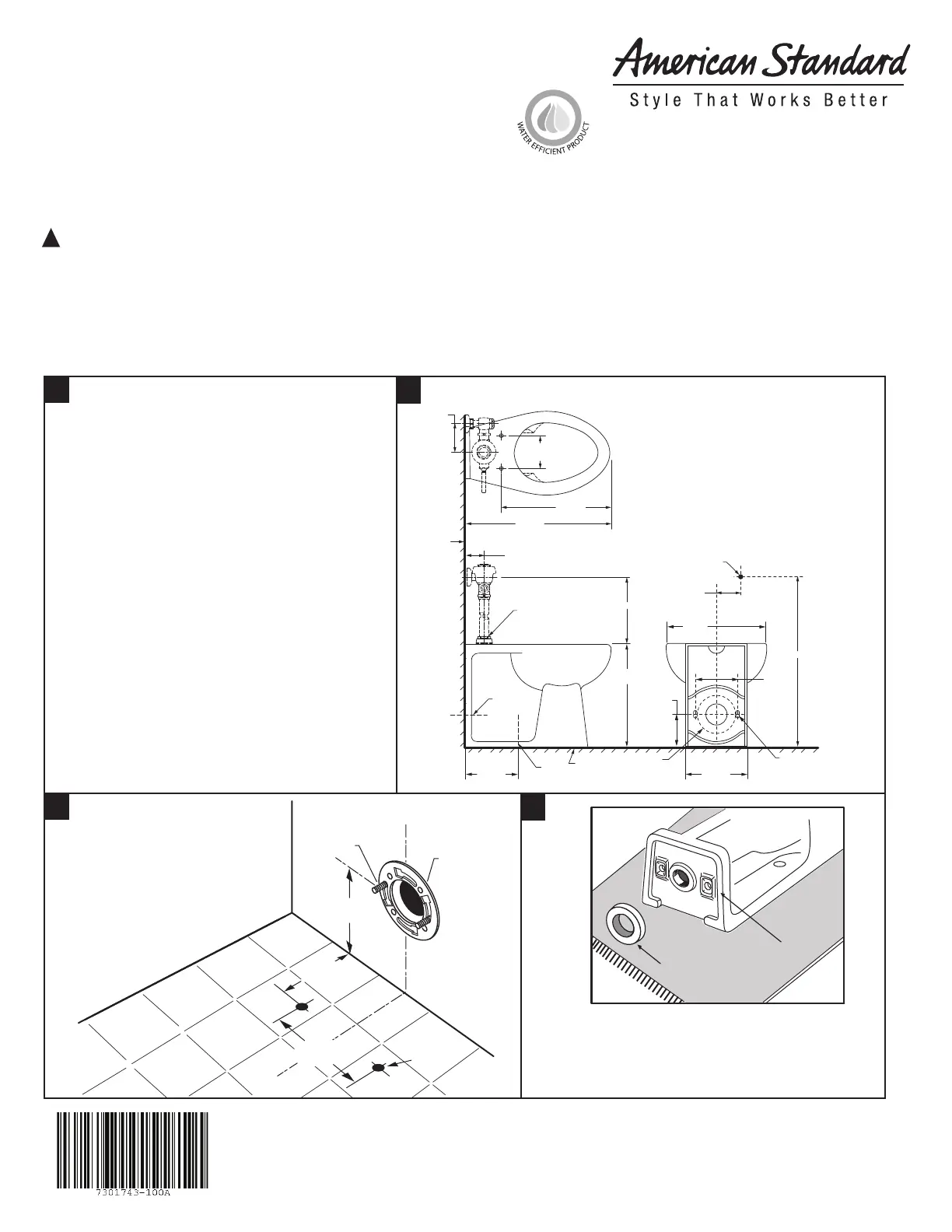 American Standard
Style That Works Better

WATER EFFICIENT PRODUCT

7301743-100A