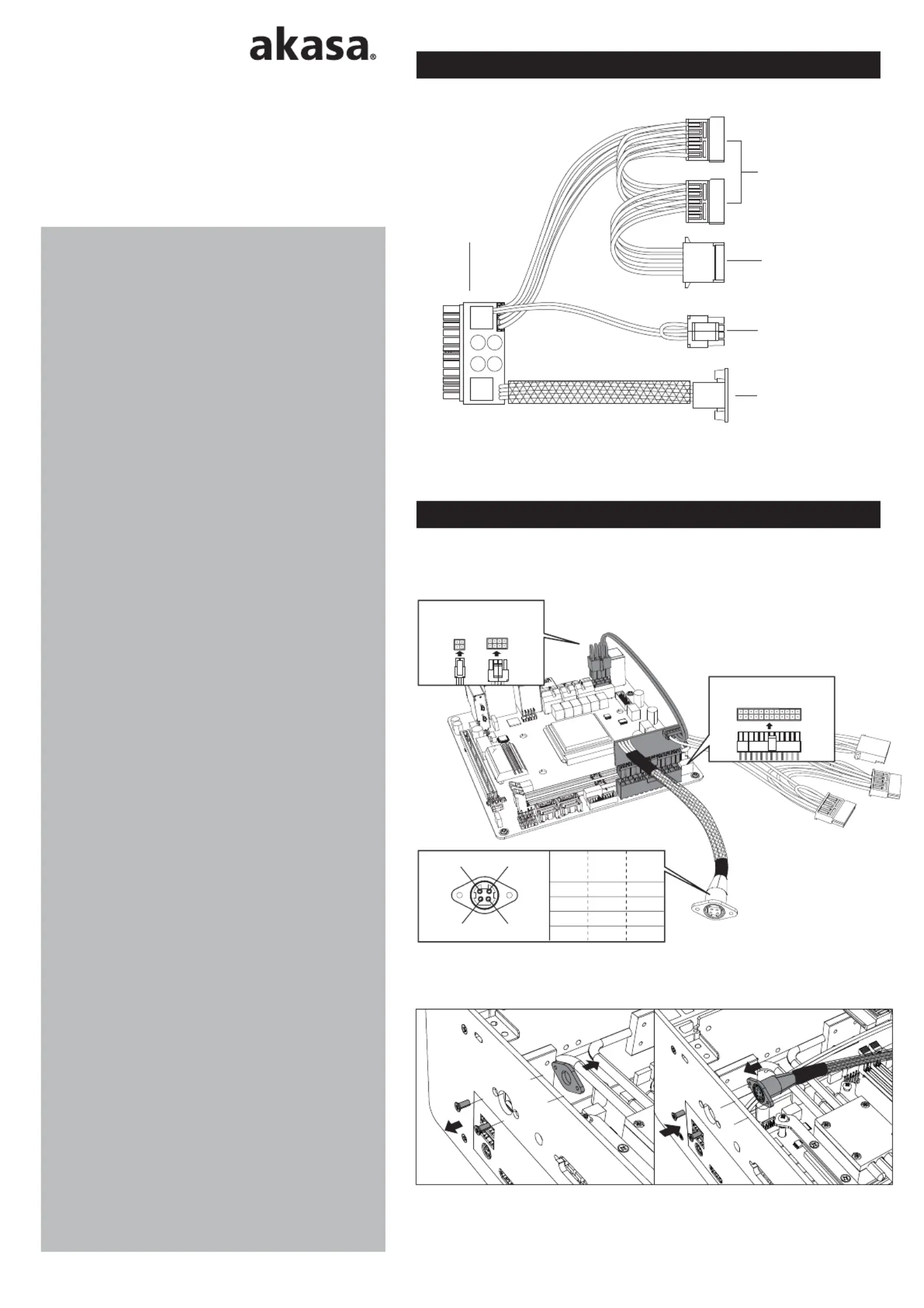 akasa®