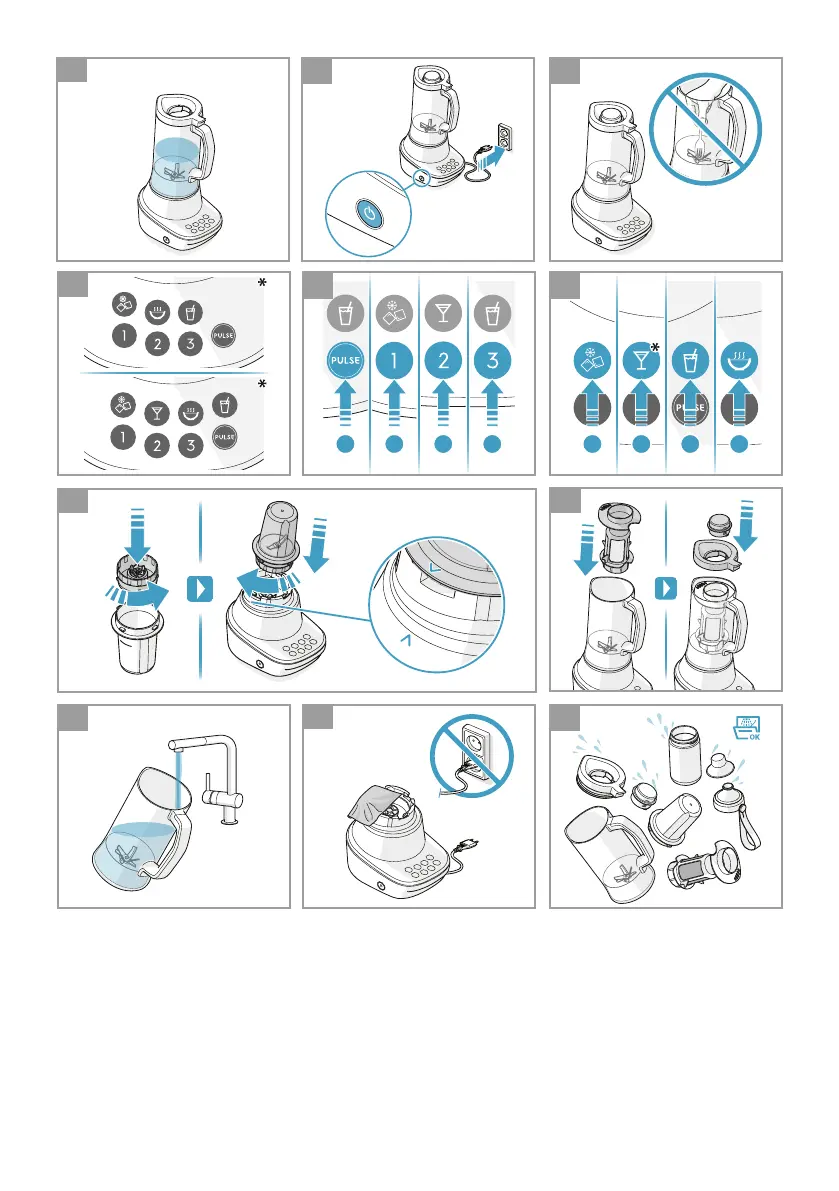 *

1

2

3

PULSE

*

1

2

3

PULSE

PULSE

1

2

3

*

PULSE

OK