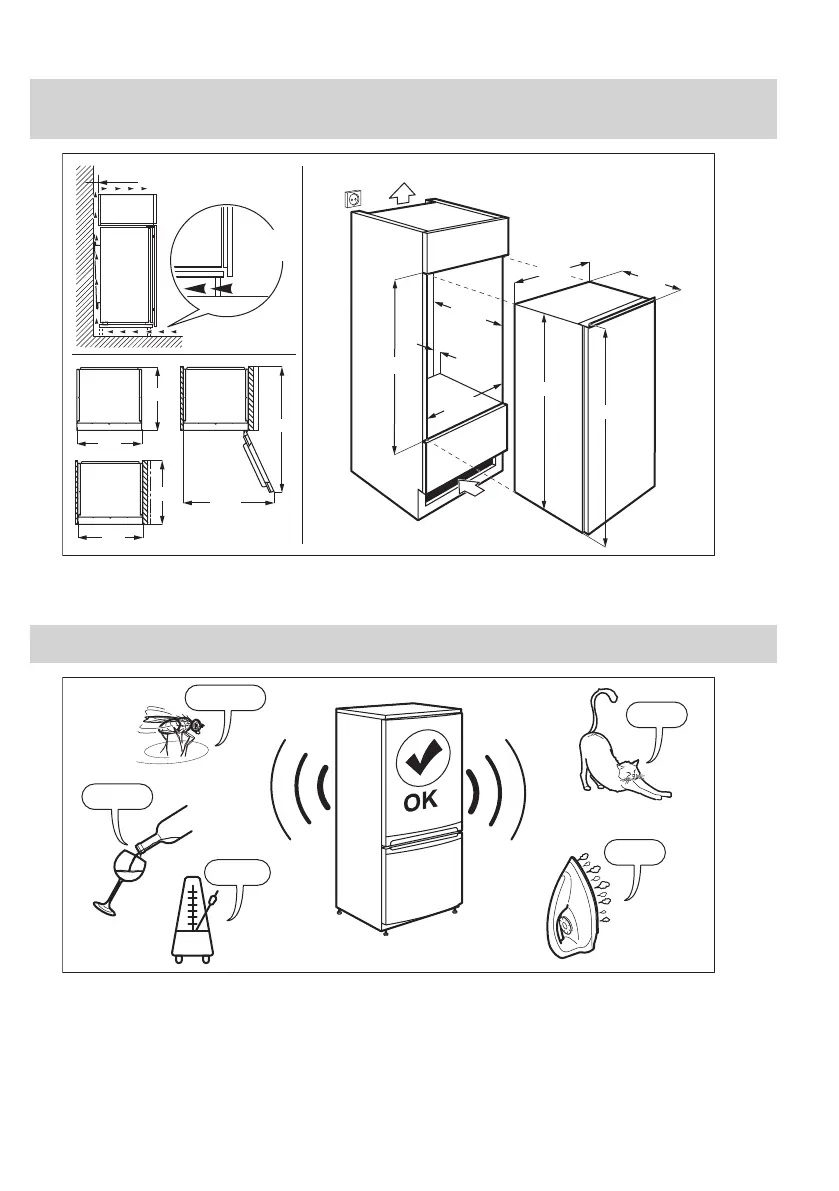 OK